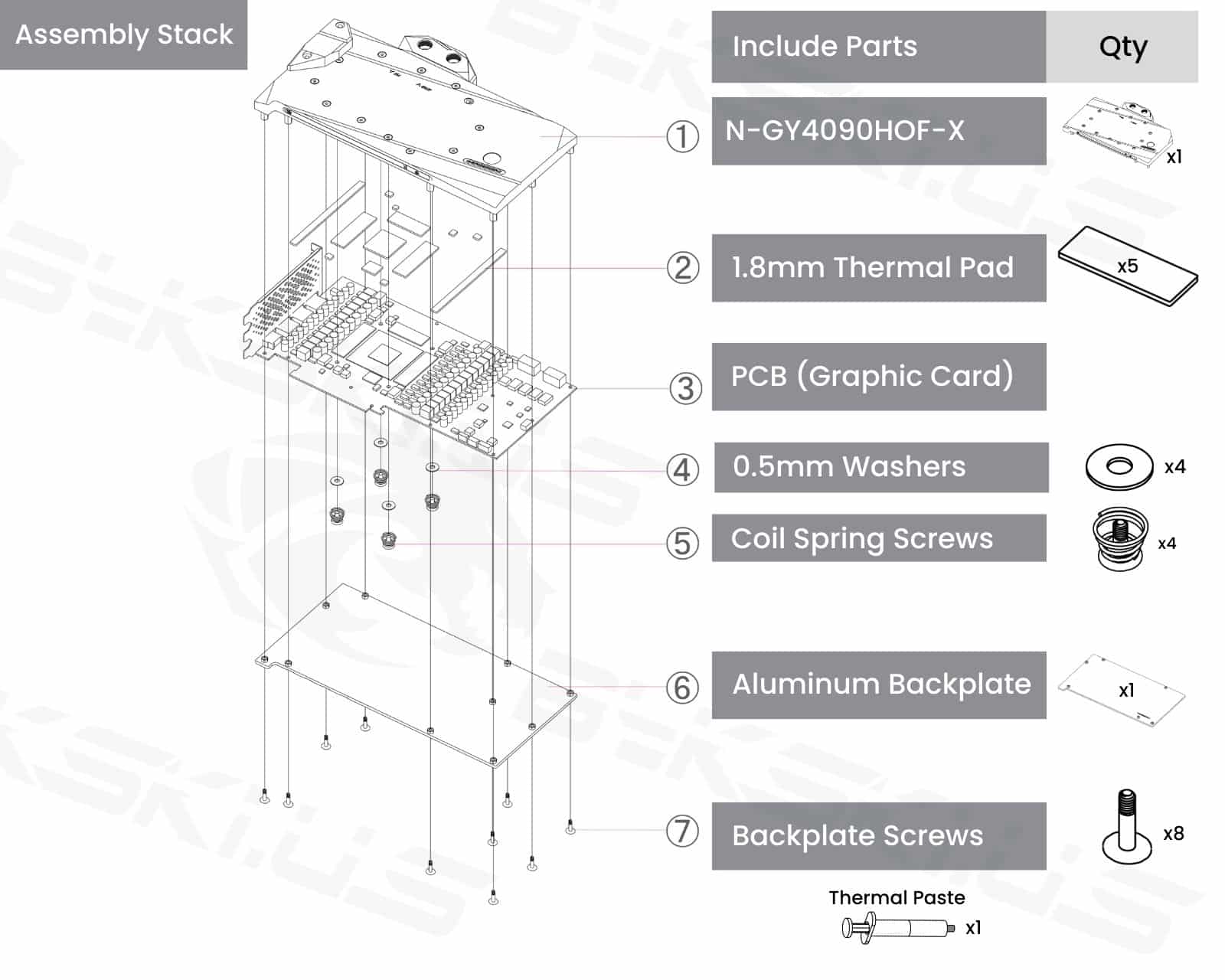 Assembly Stack

| Include Parts | Qty |
|---|---|
| ① N-GY4090HOF-X | x1 |
| ② 1.8mm Thermal Pad | x5 |
| ③ PCB (Graphic Card) | |
| ④ 0.5mm Washers | x4 |
| ⑤ Coil Spring Screws | x4 |
| ⑥ Aluminum Backplate | x1 |
| ⑦ Backplate Screws | x8 |

Thermal Paste
x1