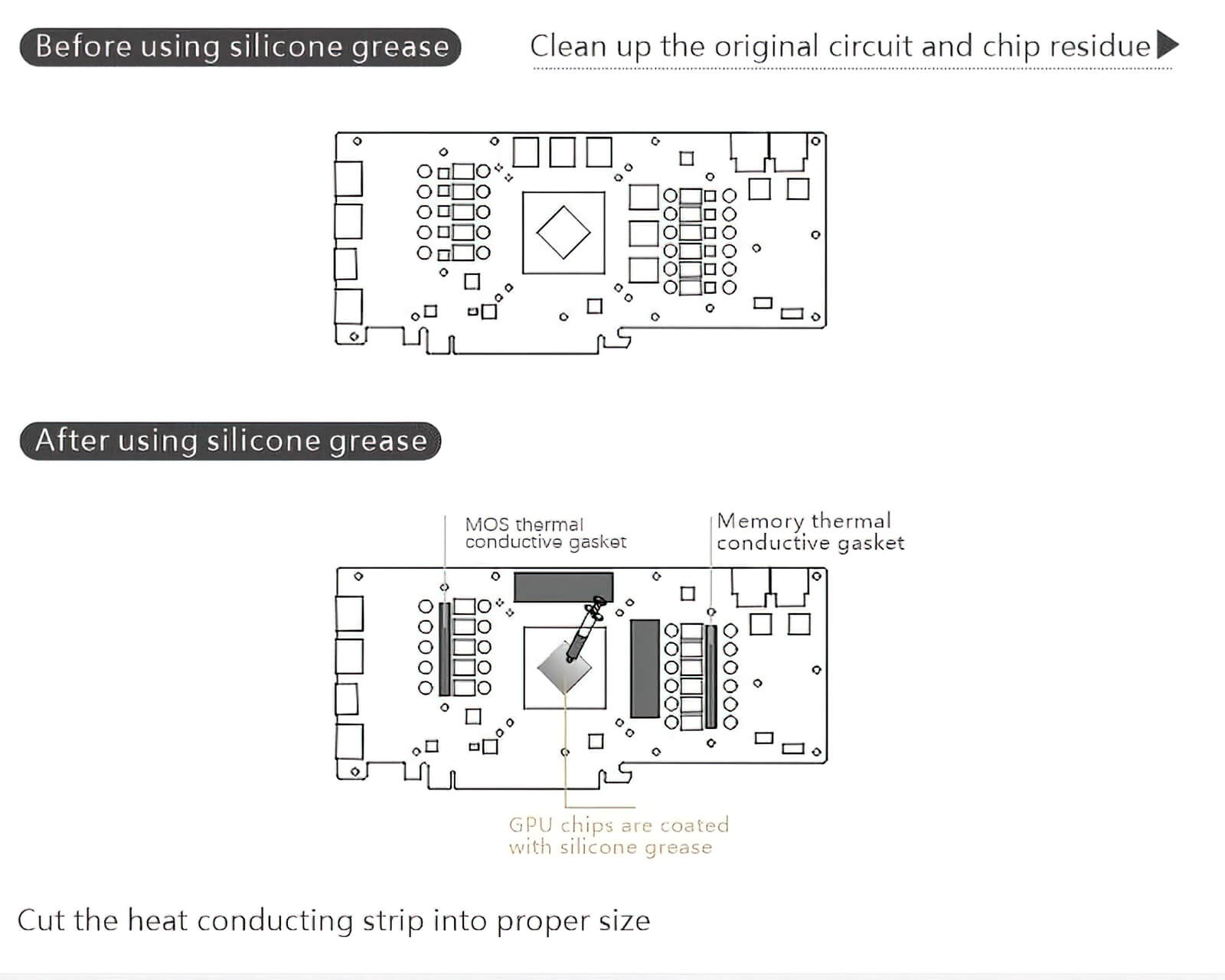 Before using silicone grease

Clean up the original circuit and chip residue

After using silicone grease

MOS thermal conductive gasket

Memory thermal conductive gasket

GPU chips are coated with silicone grease

Cut the heat conducting strip into proper size