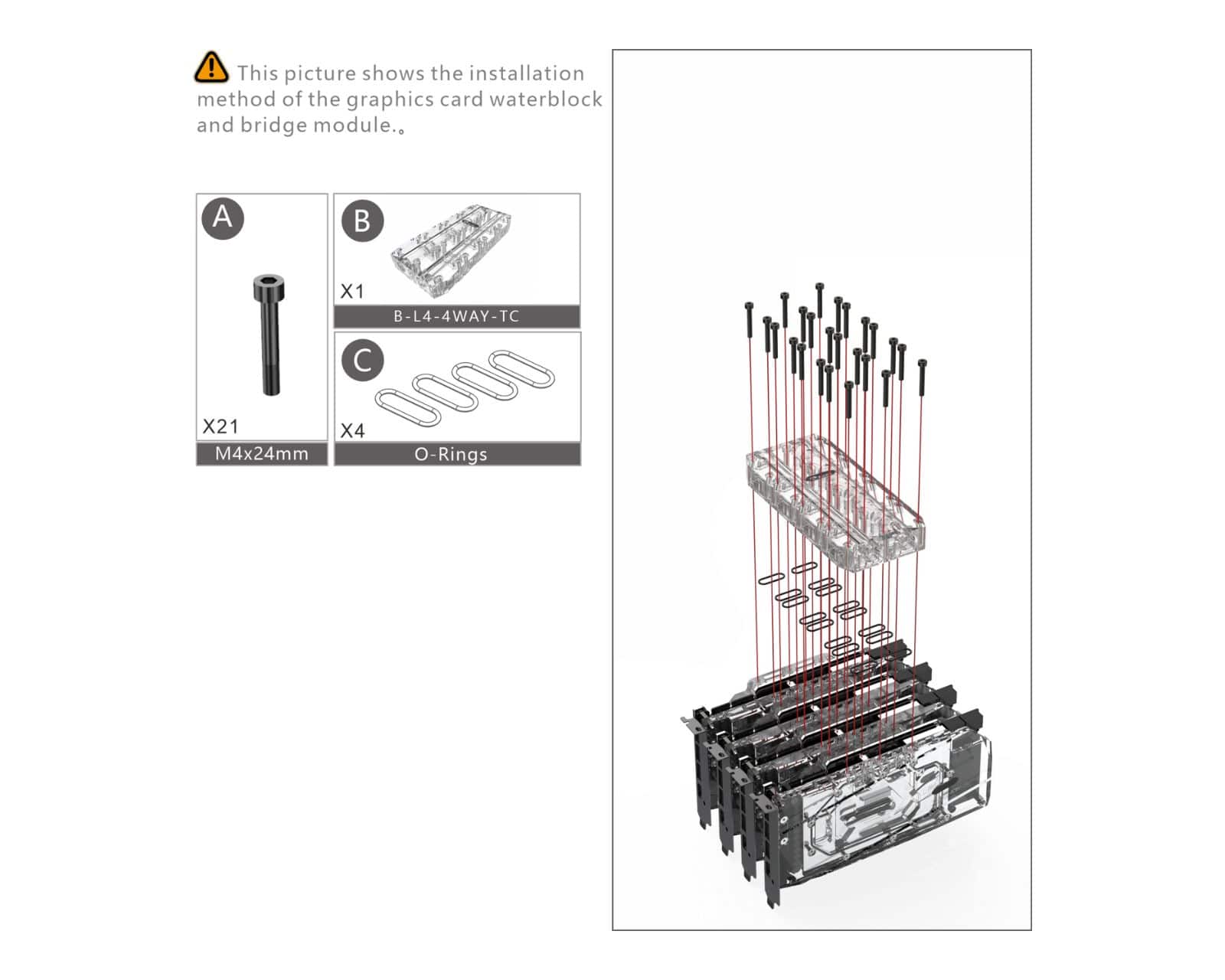 This picture shows the installation method of the graphics card waterblock and bridge module.。

A

X21

M4x24mm

B

X1

B-L4-4WAY-TC

C

X4

O-Rings