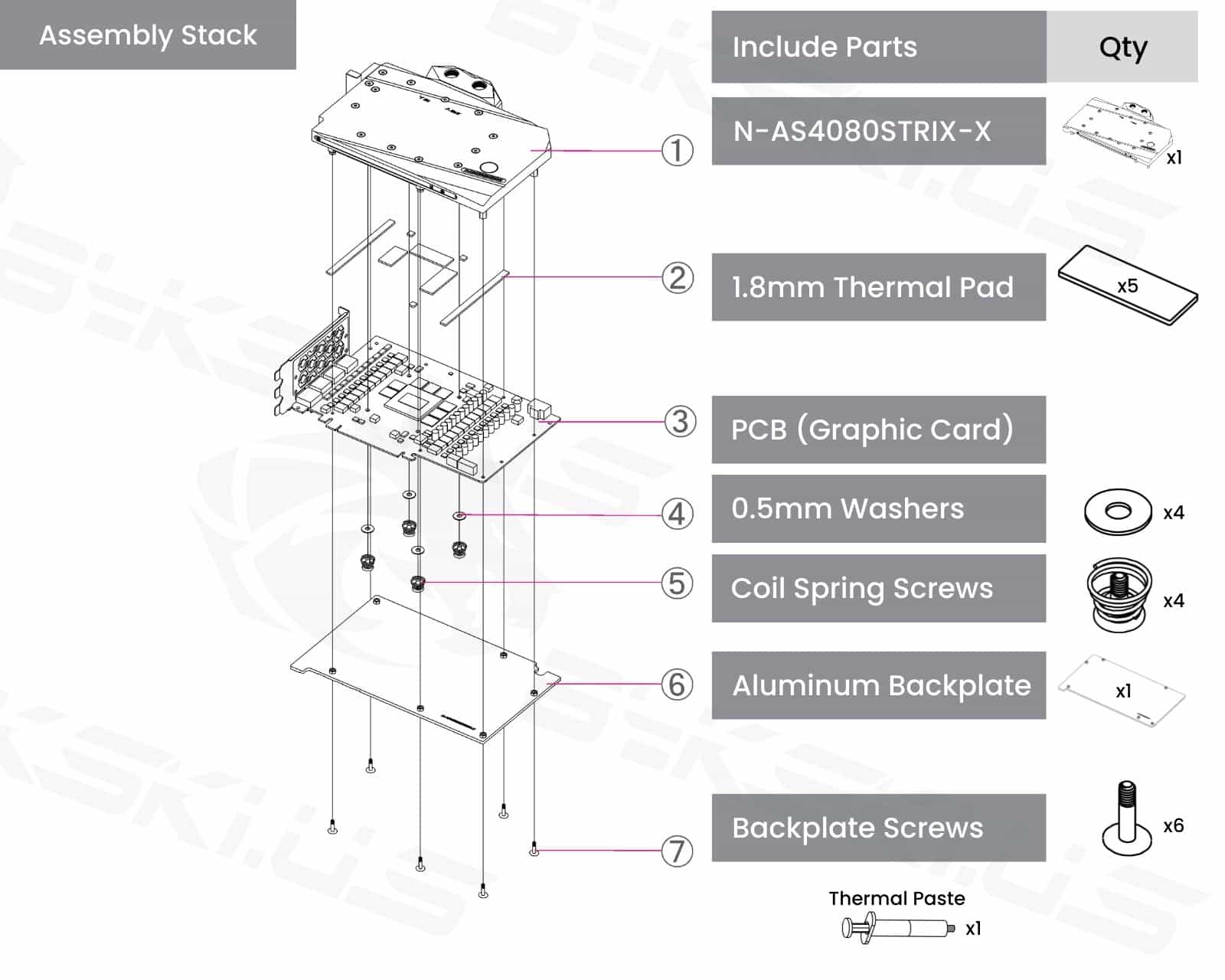 Assembly Stack

①
②
③
④
⑤
⑥
⑦

| Include Parts | Qty |
|---|---|
| N-AS4080STRIX-X | x1 |
| 1.8mm Thermal Pad | x5 |
| PCB (Graphic Card) | |
| 0.5mm Washers | x4 |
| Coil Spring Screws | x4 |
| Aluminum Backplate | x1 |
| Backplate Screws | x6 |

Thermal Paste x1