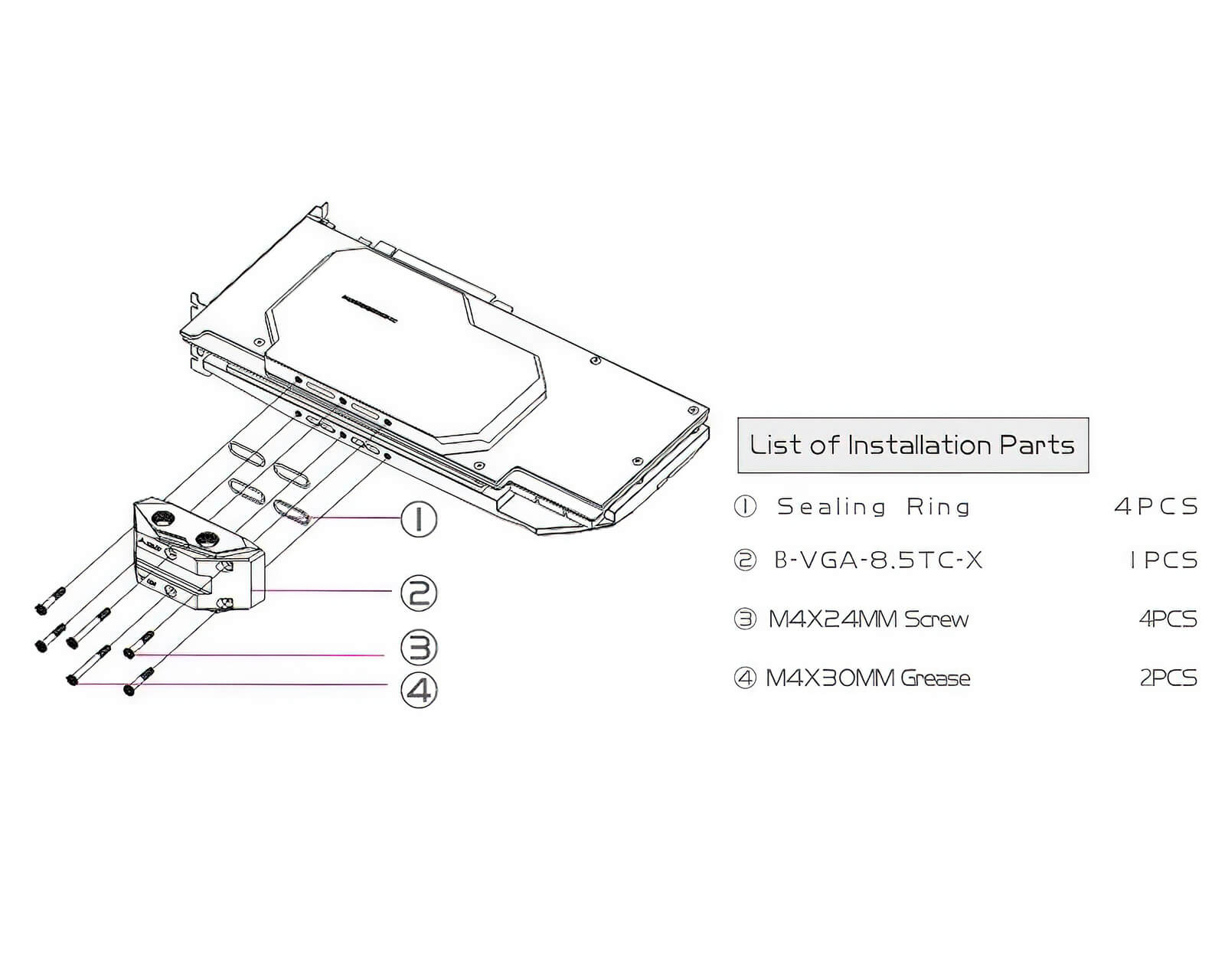 1
2
3
4

List of Installation Parts

① Sealing Ring 4PCS

② B-VGA-8.5TC-X 1PCS

③ M4X24MM Screw 4PCS

④ M4X30MM Grease 2PCS