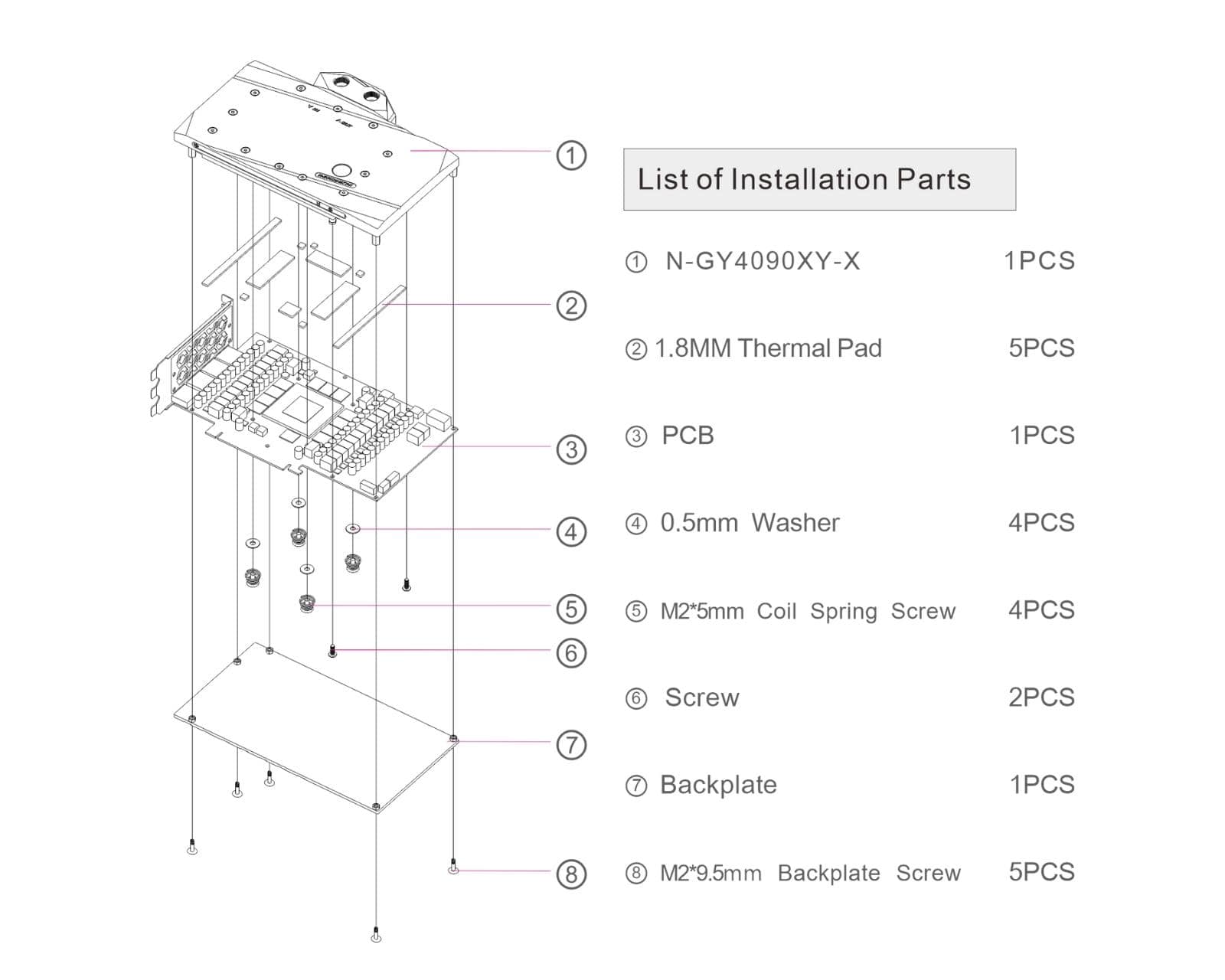 ①
②
③
④
⑤
⑥
⑦
⑧

List of Installation Parts

① N-GY4090XY-X 1PCS

② 1.8MM Thermal Pad 5PCS

③ PCB 1PCS

④ 0.5mm Washer 4PCS

⑤ M2*5mm Coil Spring Screw 4PCS

⑥ Screw 2PCS

⑦ Backplate 1PCS

⑧ M2*9.5mm Backplate Screw 5PCS