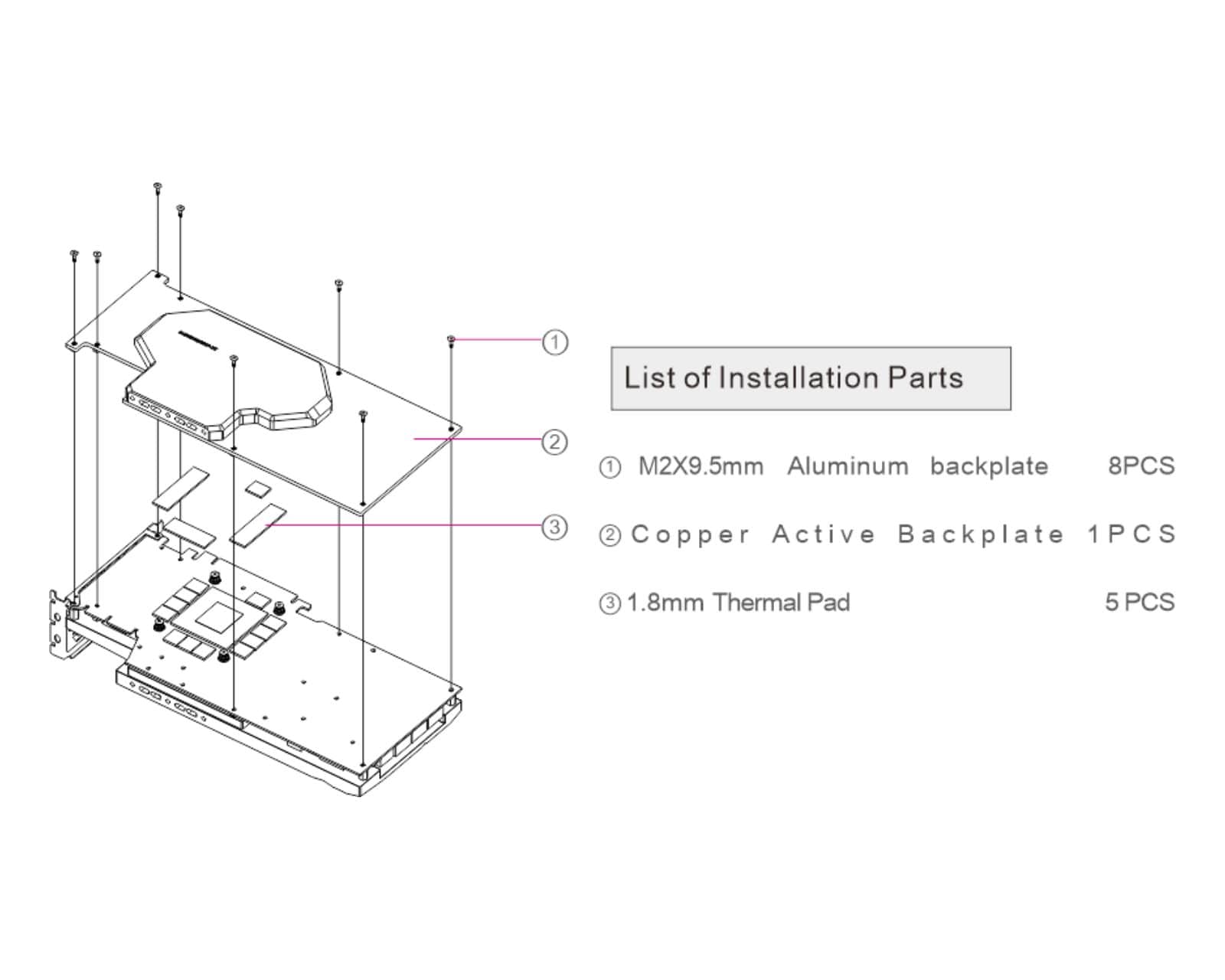 ①

②

③

List of Installation Parts

① M2X9.5mm Aluminum backplate 8PCS

② Copper Active Backplate 1PCS

③ 1.8mm Thermal Pad 5 PCS