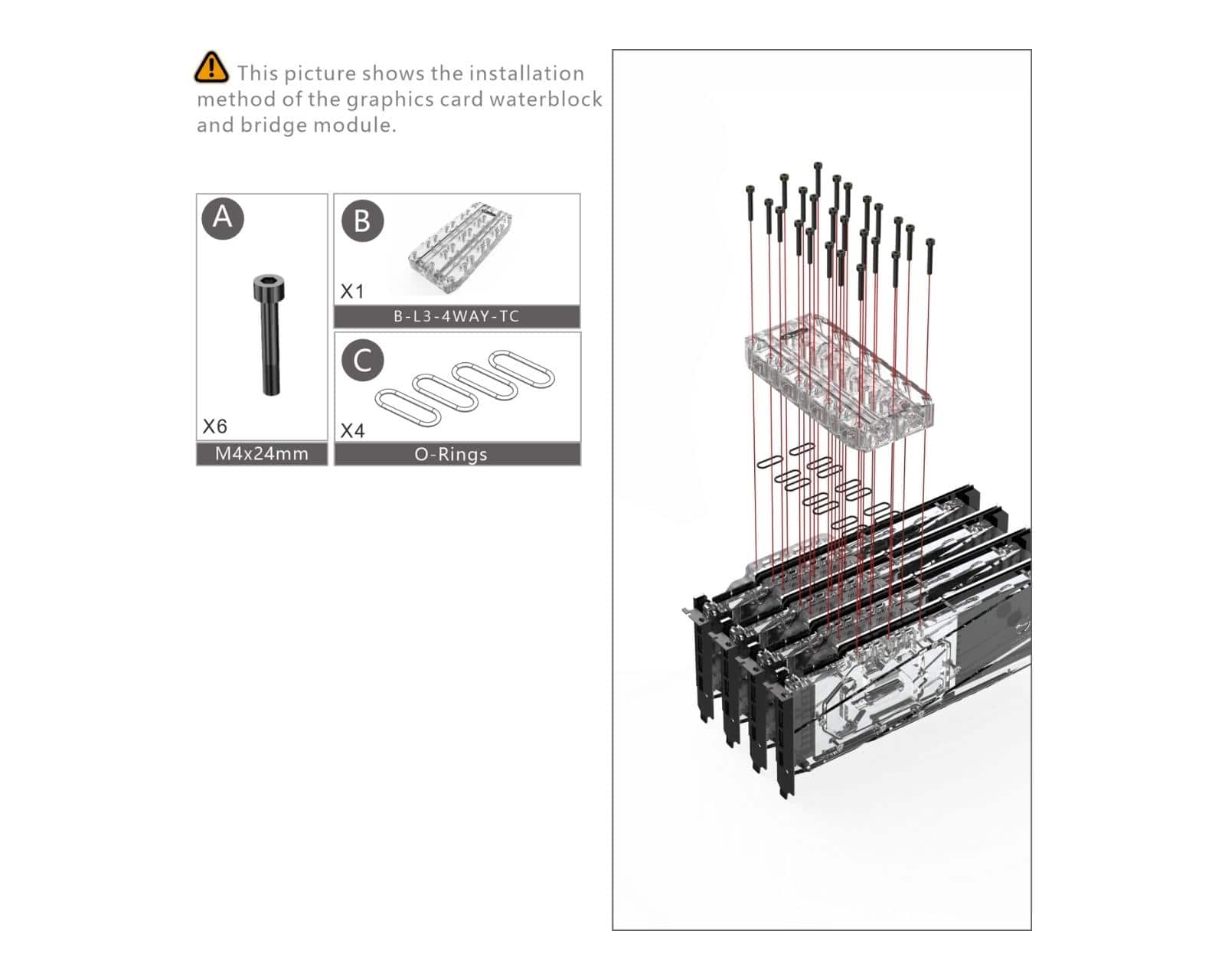 This picture shows the installation method of the graphics card waterblock and bridge module.

A
X6
M4x24mm

B
X1
B-L3-4WAY-TC

C
X4
O-Rings