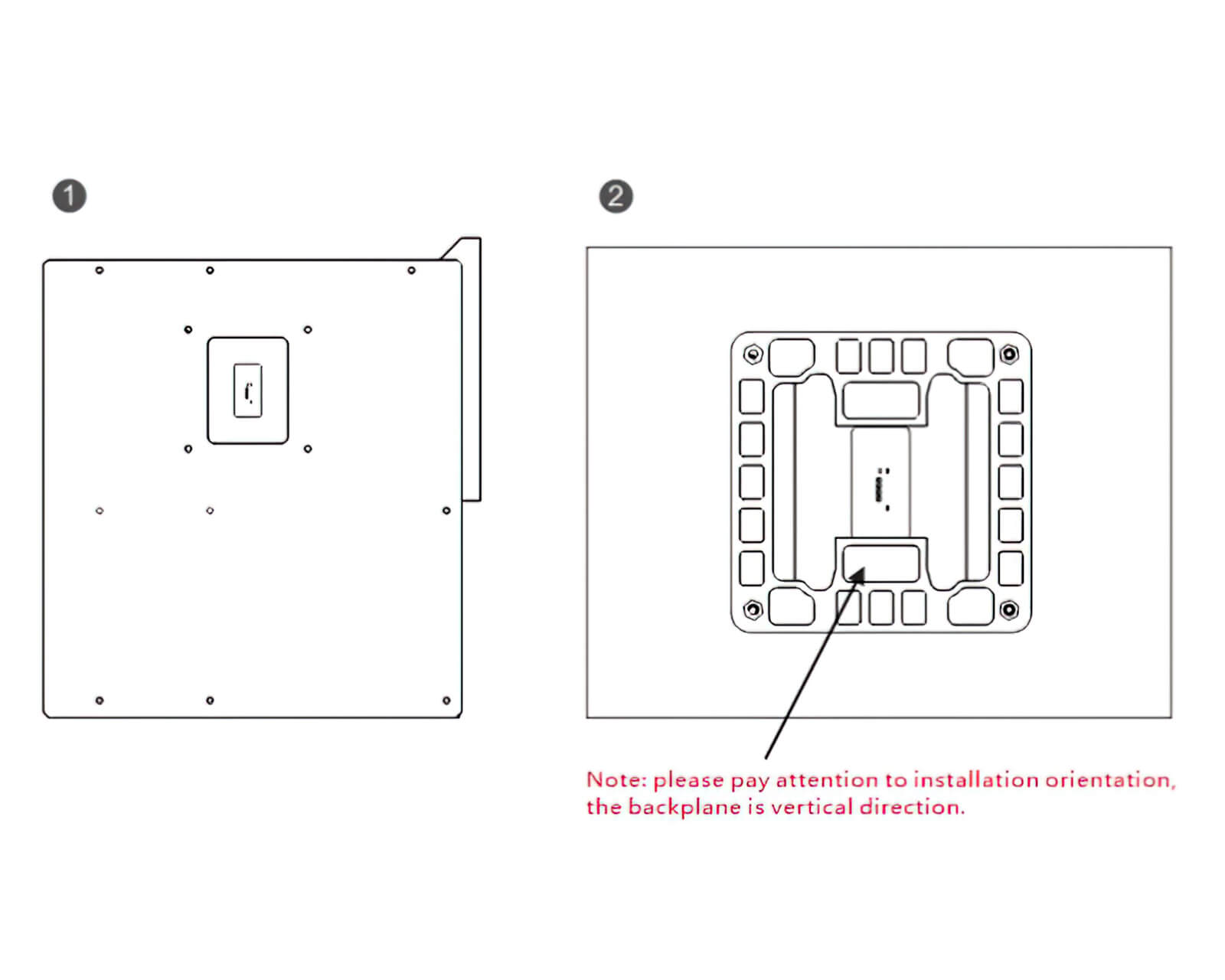 1

2

Note: please pay attention to installation orientation, the backplane is vertical direction.