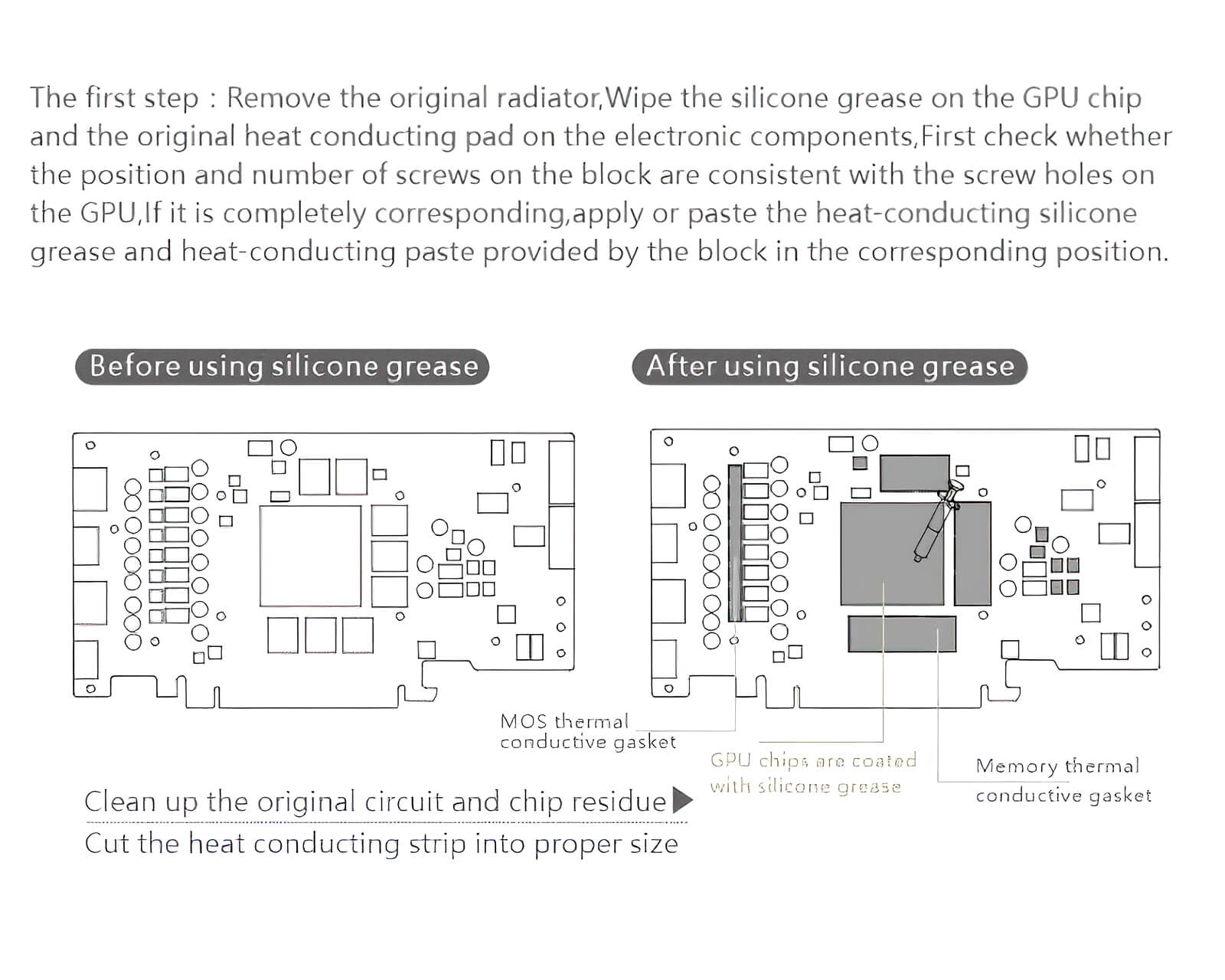 The first step : Remove the original radiator,Wipe the silicone grease on the GPU chip and the original heat conducting pad on the electronic components,First check whether the position and number of screws on the block are consistent with the screw holes on the GPU,If it is completely corresponding,apply or paste the heat-conducting silicone grease and heat-conducting paste provided by the block in the corresponding position.

Before using silicone grease

After using silicone grease

MOS thermal conductive gasket

GPU chips are coated with silicone grease

Memory thermal conductive gasket

Clean up the original circuit and chip residue

Cut the heat conducting strip into proper size