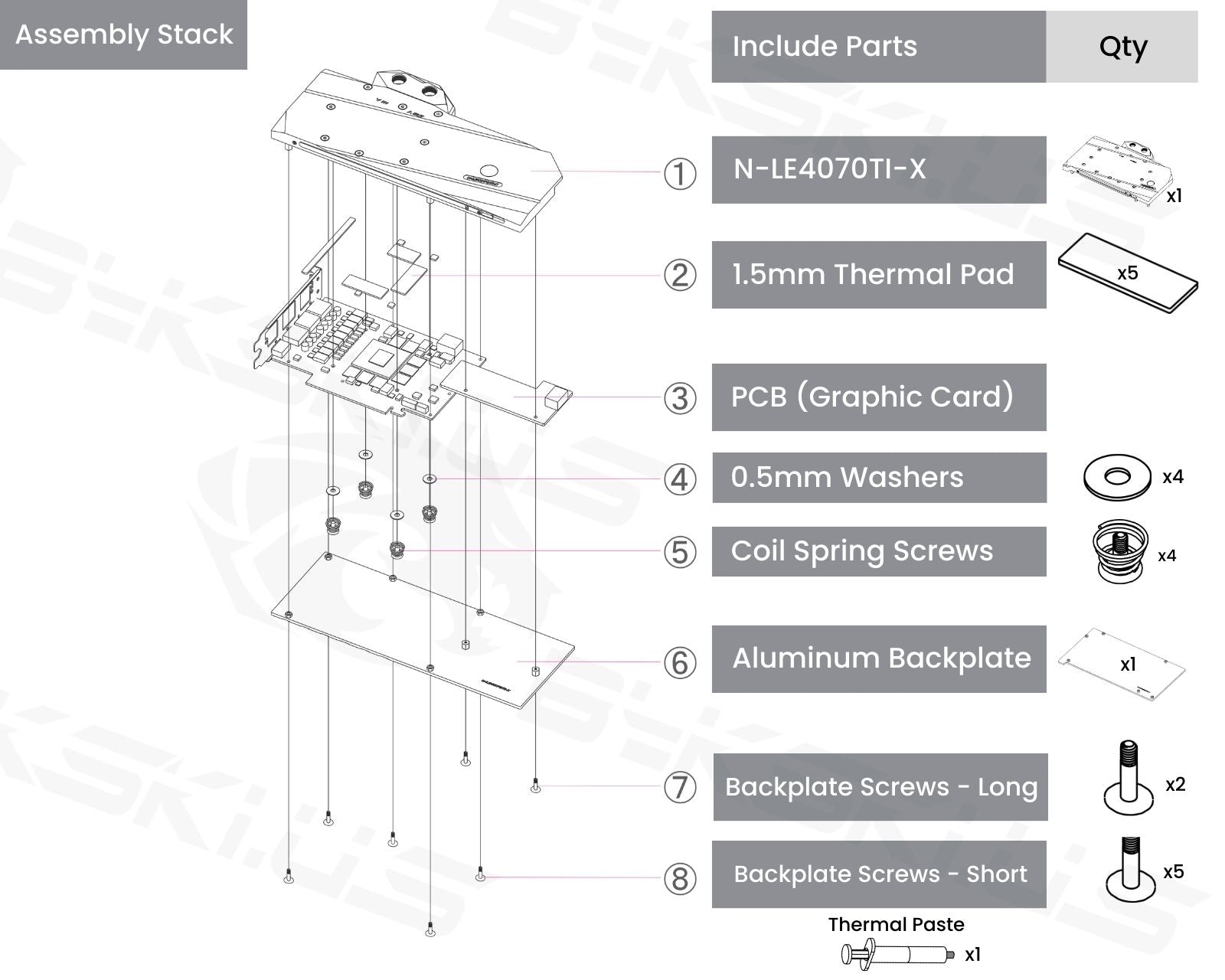 Assembly Stack

| Include Parts | Qty |
|---|---|
| ① N-LE4070TI-X | x1 |
| ② 1.5mm Thermal Pad | x5 |
| ③ PCB (Graphic Card) | |
| ④ 0.5mm Washers | x4 |
| ⑤ Coil Spring Screws | x4 |
| ⑥ Aluminum Backplate | x1 |
| ⑦ Backplate Screws - Long | x2 |
| ⑧ Backplate Screws - Short | x5 |

Thermal Paste
x1