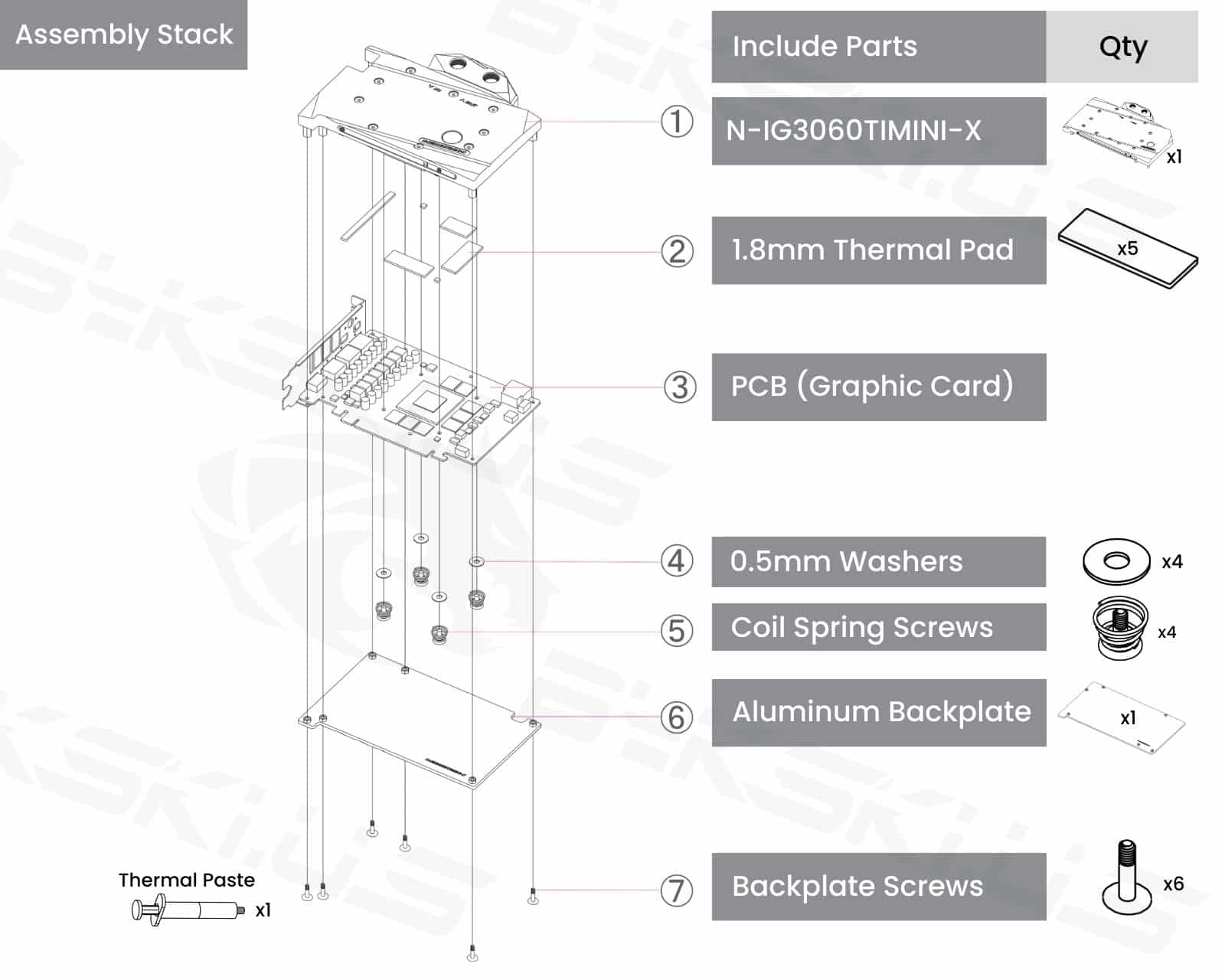 Assembly Stack

| Include Parts | Qty |
|---|---|
| ① N-IG3060TIMINI-X | x1 |
| ② 1.8mm Thermal Pad | x5 |
| ③ PCB (Graphic Card) | |
| ④ 0.5mm Washers | x4 |
| ⑤ Coil Spring Screws | x4 |
| ⑥ Aluminum Backplate | x1 |
| ⑦ Backplate Screws | x6 |

Thermal Paste
x1