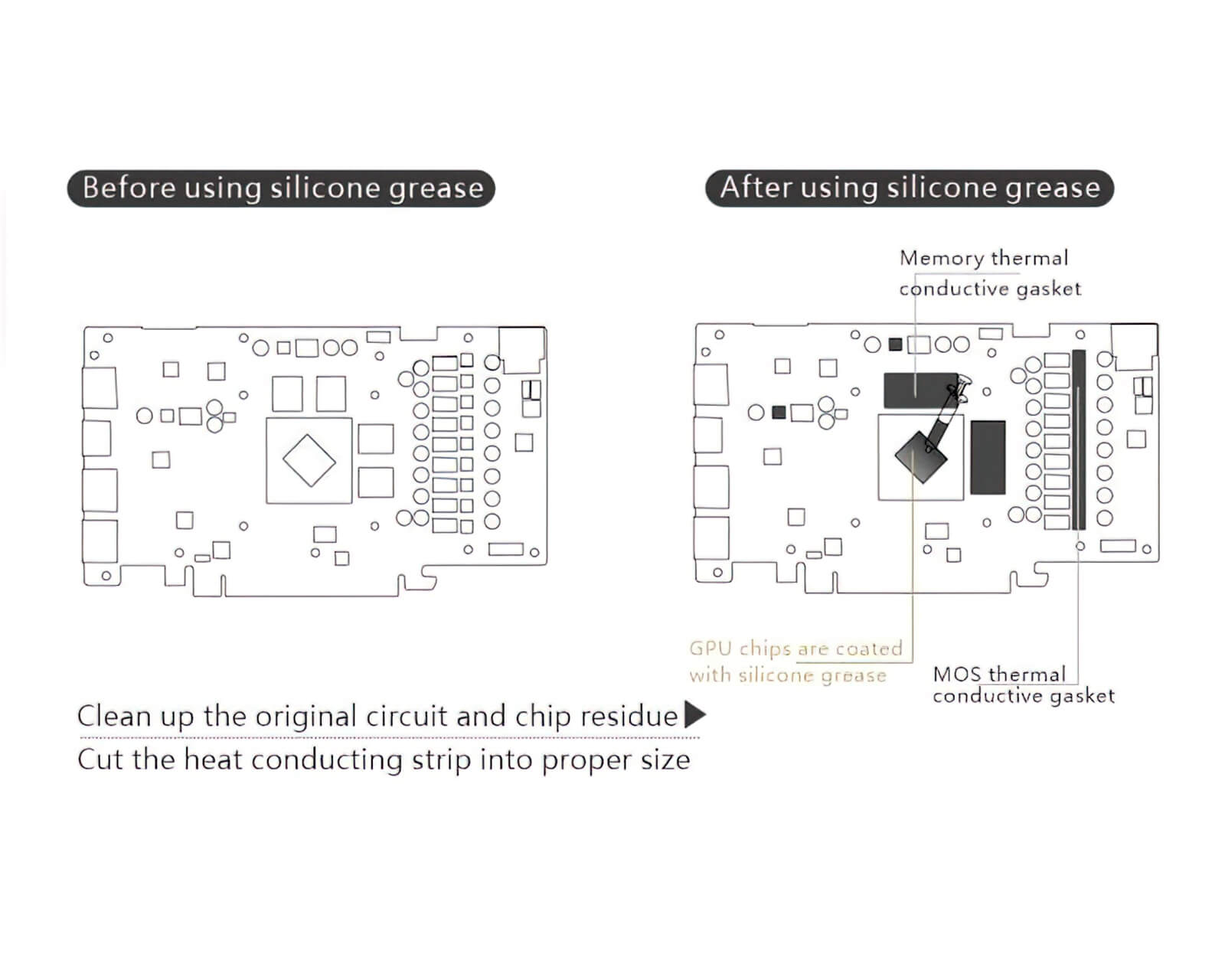 Before using silicone grease

After using silicone grease

Memory thermal conductive gasket

GPU chips are coated with silicone grease

MOS thermal conductive gasket

Clean up the original circuit and chip residue

Cut the heat conducting strip into proper size