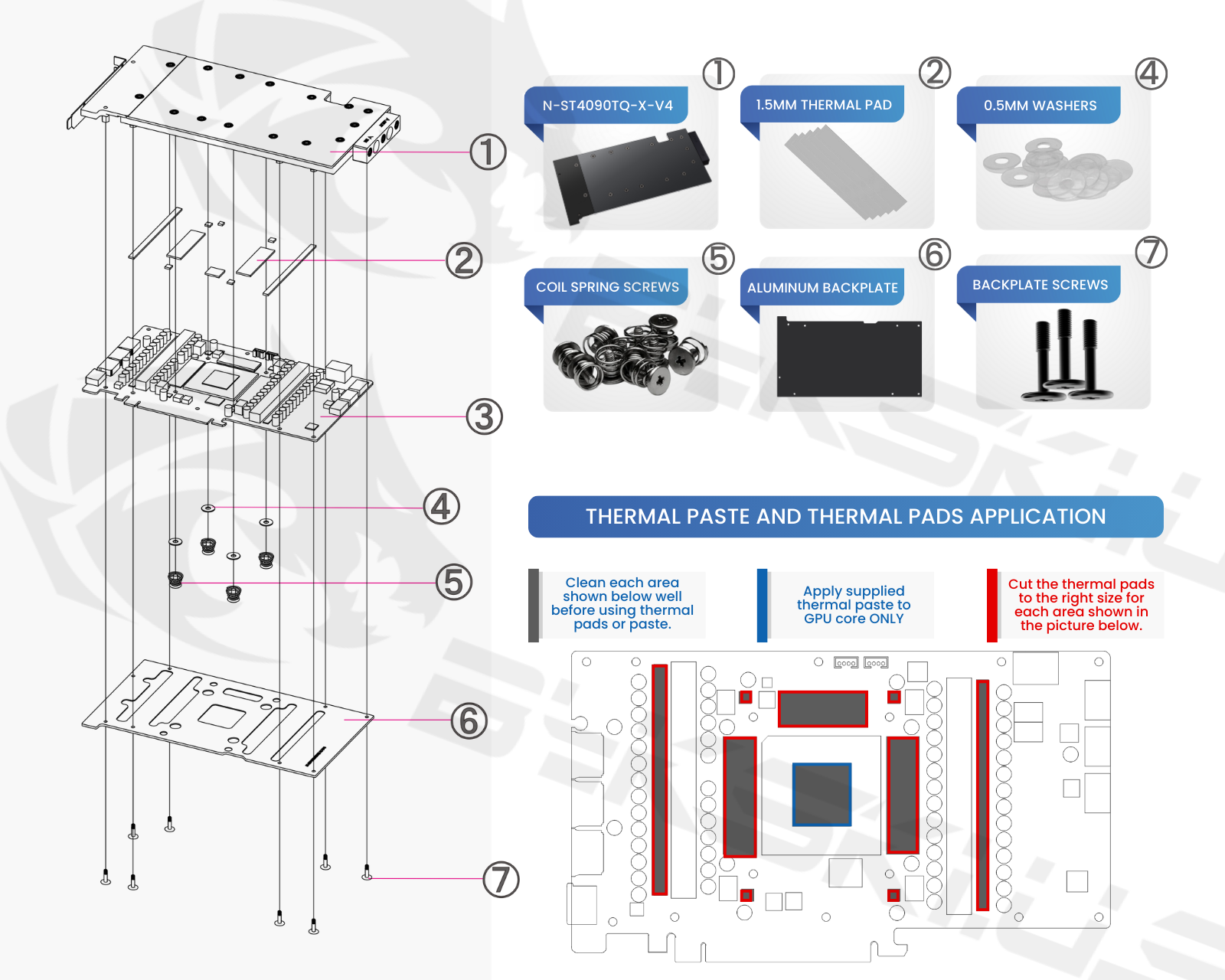 ①
②
③
④
⑤
⑥
⑦

① N-ST4090TQ-X-V4

② 1.5MM THERMAL PAD

④ 0.5MM WASHERS

⑤ COIL SPRING SCREWS

⑥ ALUMINUM BACKPLATE

⑦ BACKPLATE SCREWS

THERMAL PASTE AND THERMAL PADS APPLICATION

Clean each area shown below well before using thermal pads or paste.

Apply supplied thermal paste to GPU core ONLY

Cut the thermal pads to the right size for each area shown in the picture below.