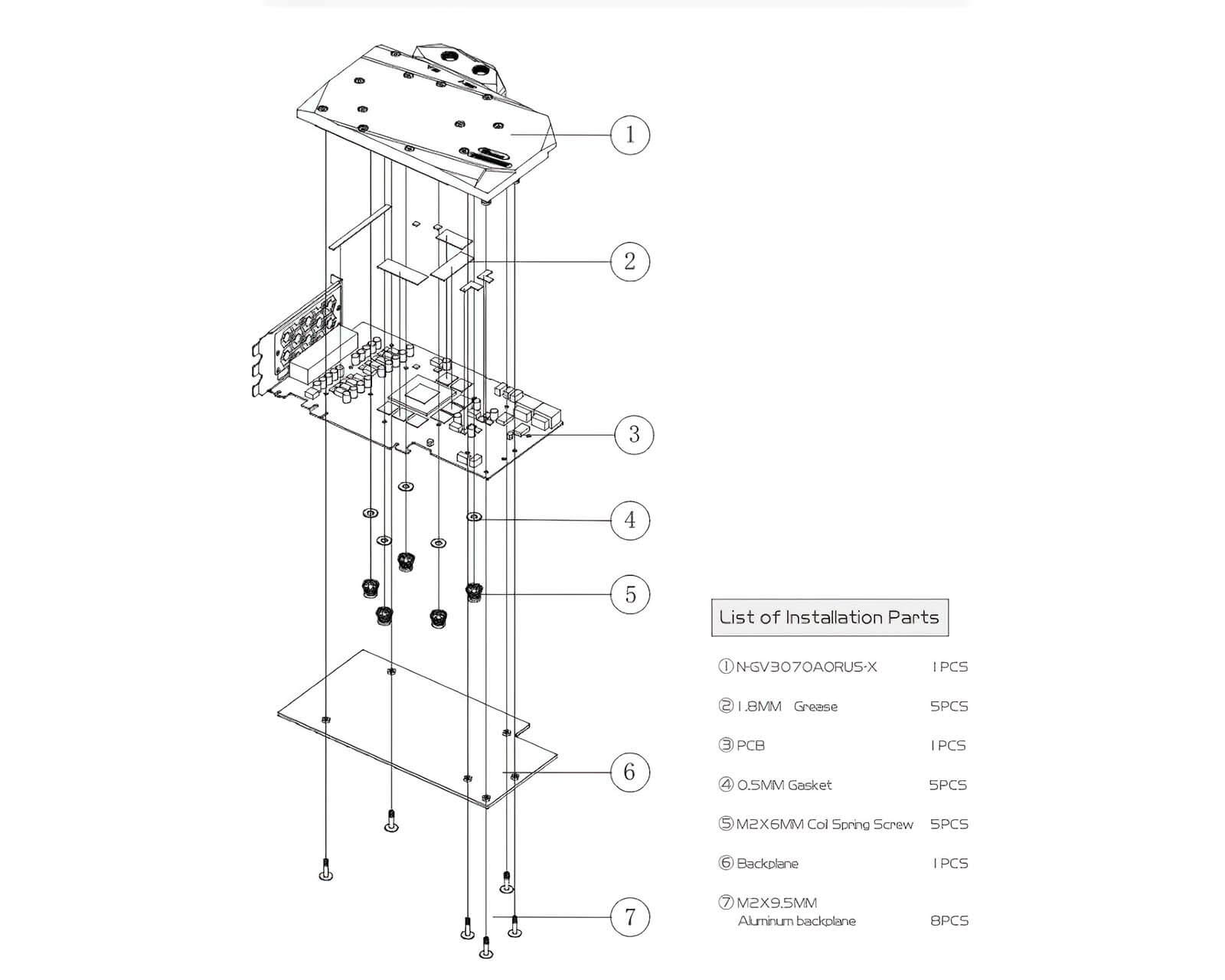 1
2
3
4
5
6
7

List of Installation Parts

①N-GV3070AORUS-X 1PCS

②1.8MM Grease 5PCS

③PCB 1PCS

④0.5MM Gasket 5PCS

⑤M2X6MM Coil Spring Screw 5PCS

⑥Backplane 1PCS

⑦M2X9.5MM Aluminum backplane 8PCS