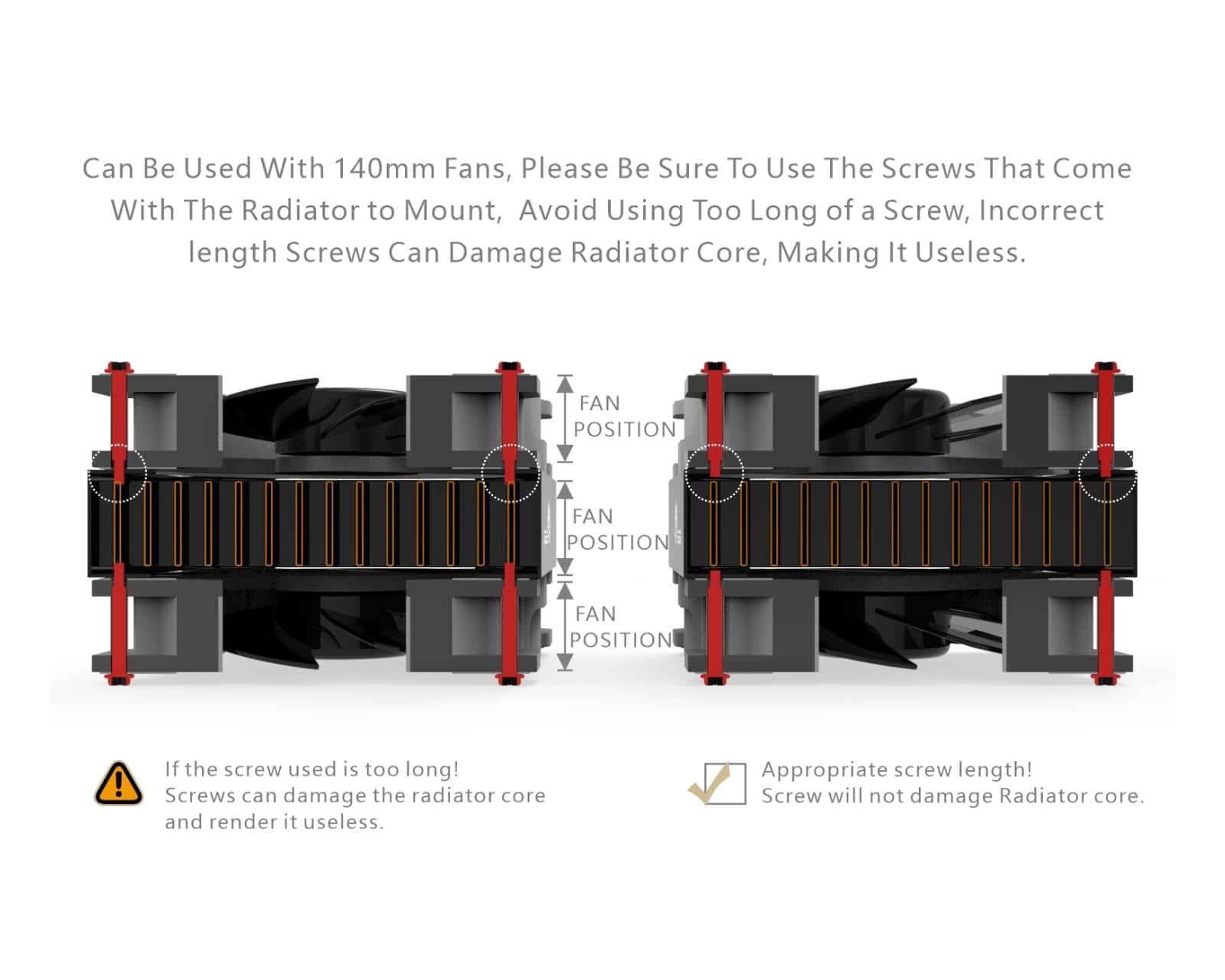 Can Be Used With 140mm Fans, Please Be Sure To Use The Screws That Come With The Radiator to Mount, Avoid Using Too Long of a Screw, Incorrect length Screws Can Damage Radiator Core, Making It Useless.

FAN POSITION

FAN POSITION

FAN POSITION

If the screw used is too long!
Screws can damage the radiator core and render it useless.

Appropriate screw length!
Screw will not damage Radiator core.