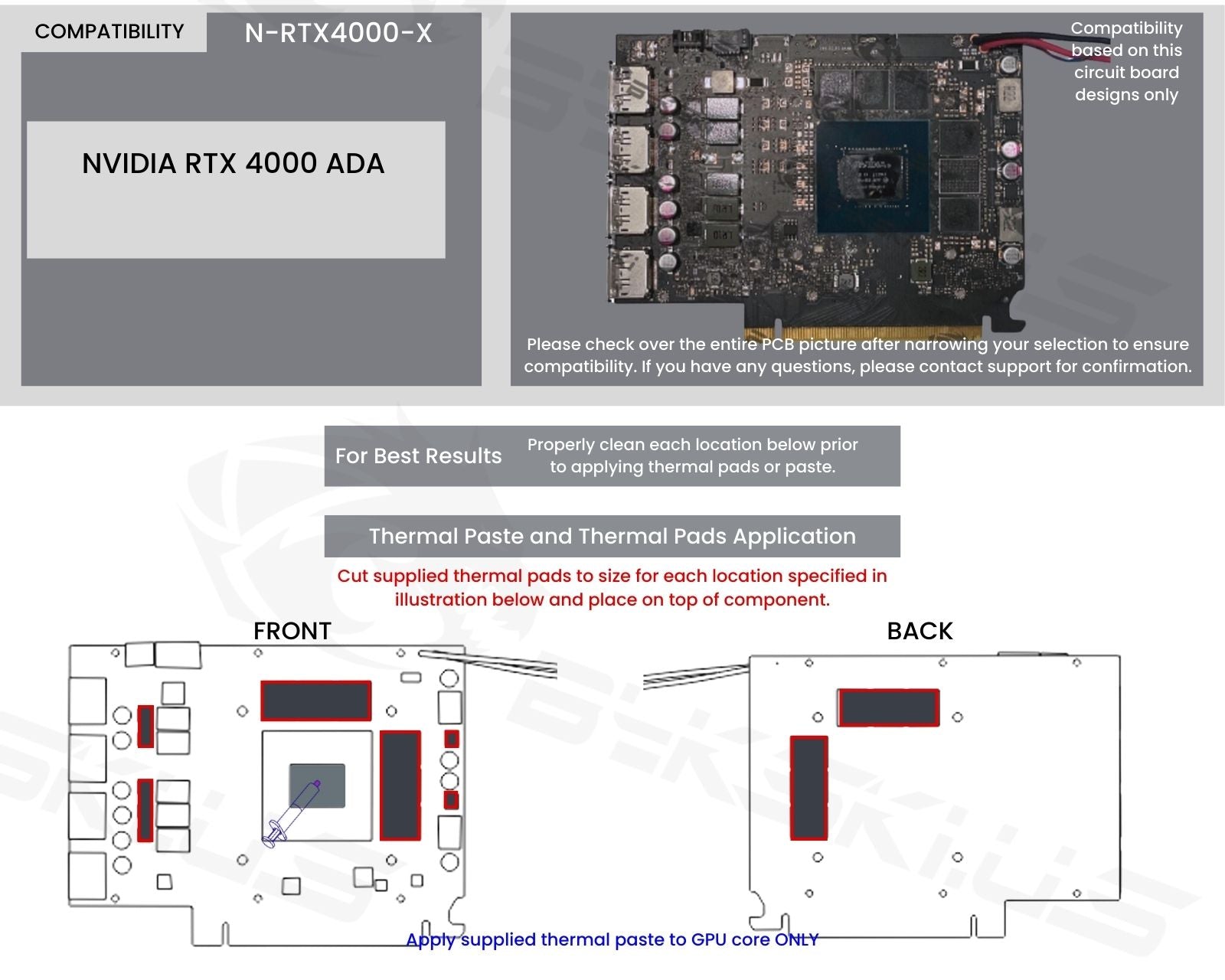 COMPATIBILITY

N-RTX4000-X

NVIDIA RTX 4000 ADA

Compatibility based on this circuit board designs only

Please check over the entire PCB picture after narrowing your selection to ensure compatibility. If you have any questions, please contact support for confirmation.

For Best Results

Properly clean each location below prior to applying thermal pads or paste.

Thermal Paste and Thermal Pads Application

Cut supplied thermal pads to size for each location specified in illustration below and place on top of component.

FRONT

BACK

Apply supplied thermal paste to GPU core ONLY