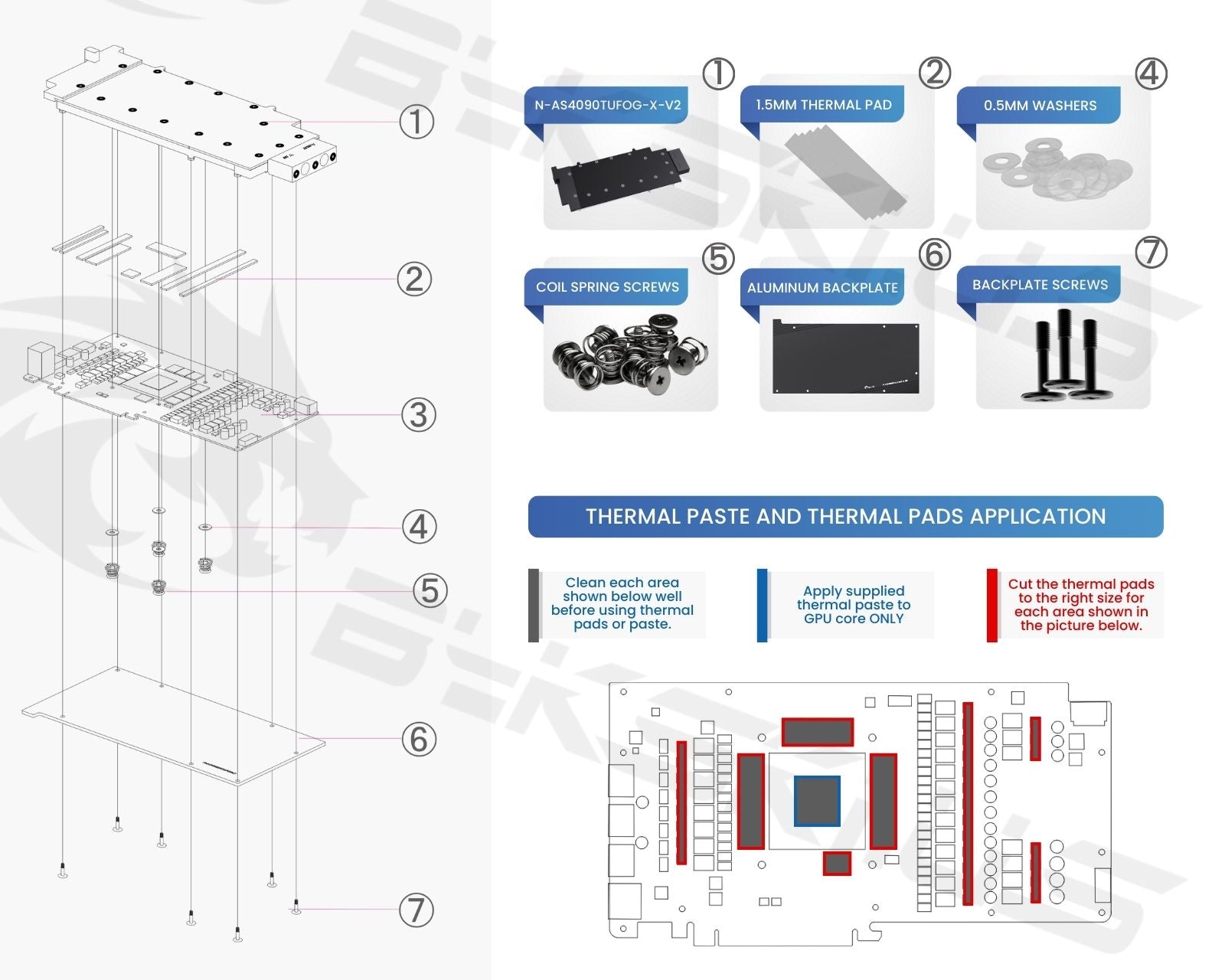 ①

②

③

④

⑤

⑥

⑦

① N-AS4090TUFOG-X-V2

② 1.5MM THERMAL PAD

④ 0.5MM WASHERS

⑤ COIL SPRING SCREWS

⑥ ALUMINUM BACKPLATE

⑦ BACKPLATE SCREWS

THERMAL PASTE AND THERMAL PADS APPLICATION

Clean each area shown below well before using thermal pads or paste.

Apply supplied thermal paste to GPU core ONLY

Cut the thermal pads to the right size for each area shown in the picture below.