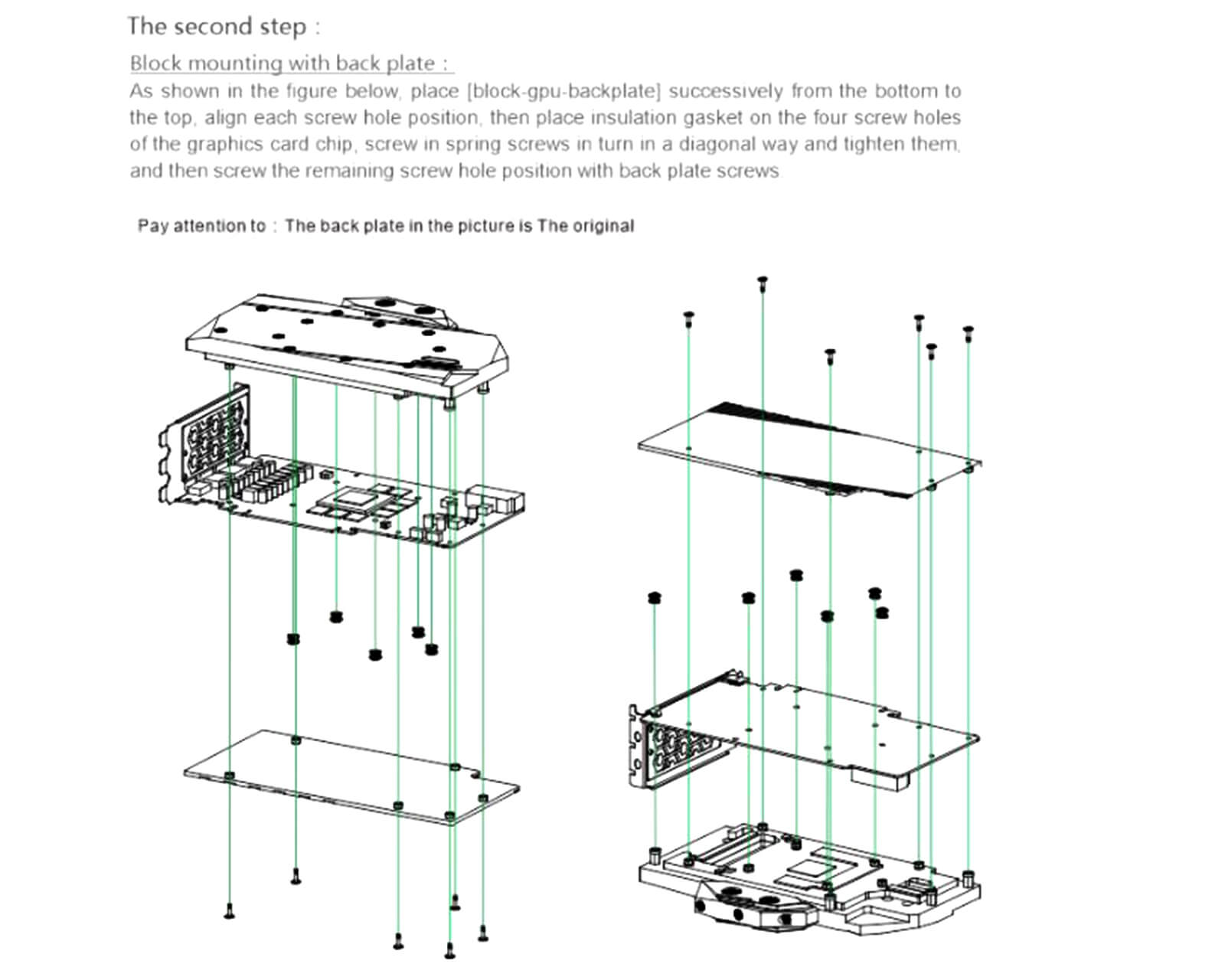 The second step :

Block mounting with back plate :

As shown in the figure below, place [block-gpu-backplate] successively from the bottom to the top, align each screw hole position, then place insulation gasket on the four screw holes of the graphics card chip, screw in spring screws in turn in a diagonal way and tighten them, and then screw the remaining screw hole position with back plate screws

Pay attention to : The back plate in the picture is The original