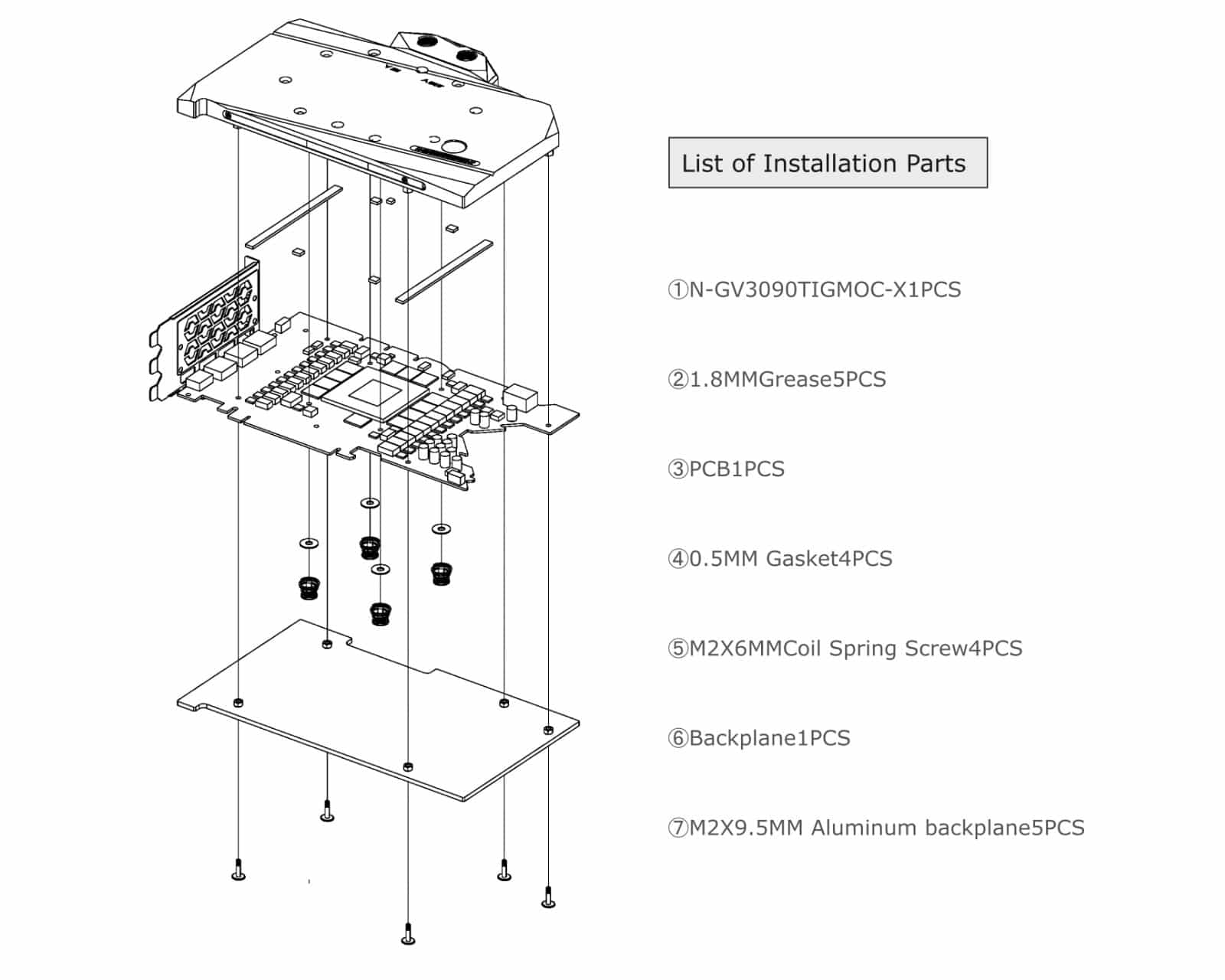 List of Installation Parts

①N-GV3090TIGMOC-X1PCS

②1.8MMGrease5PCS

③PCB1PCS

④0.5MM Gasket4PCS

⑤M2X6MMCoil Spring Screw4PCS

⑥Backplane1PCS

⑦M2X9.5MM Aluminum backplane5PCS