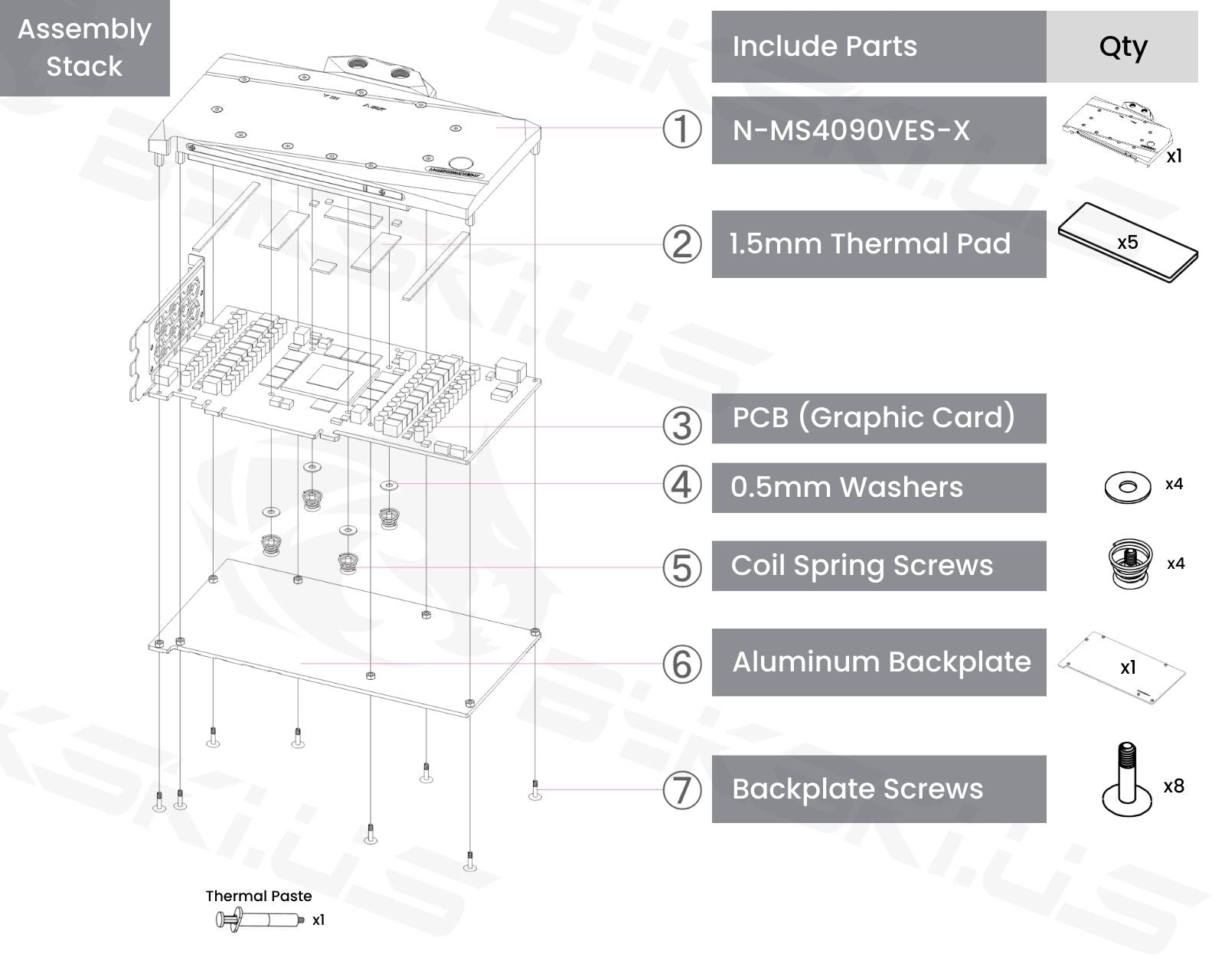 Assembly Stack

| Include Parts | Qty |
|---|---|
| ① N-MS4090VES-X | x1 |
| ② 1.5mm Thermal Pad | x5 |
| ③ PCB (Graphic Card) | |
| ④ 0.5mm Washers | x4 |
| ⑤ Coil Spring Screws | x4 |
| ⑥ Aluminum Backplate | x1 |
| ⑦ Backplate Screws | x8 |

Thermal Paste
x1

BYKSKI.US