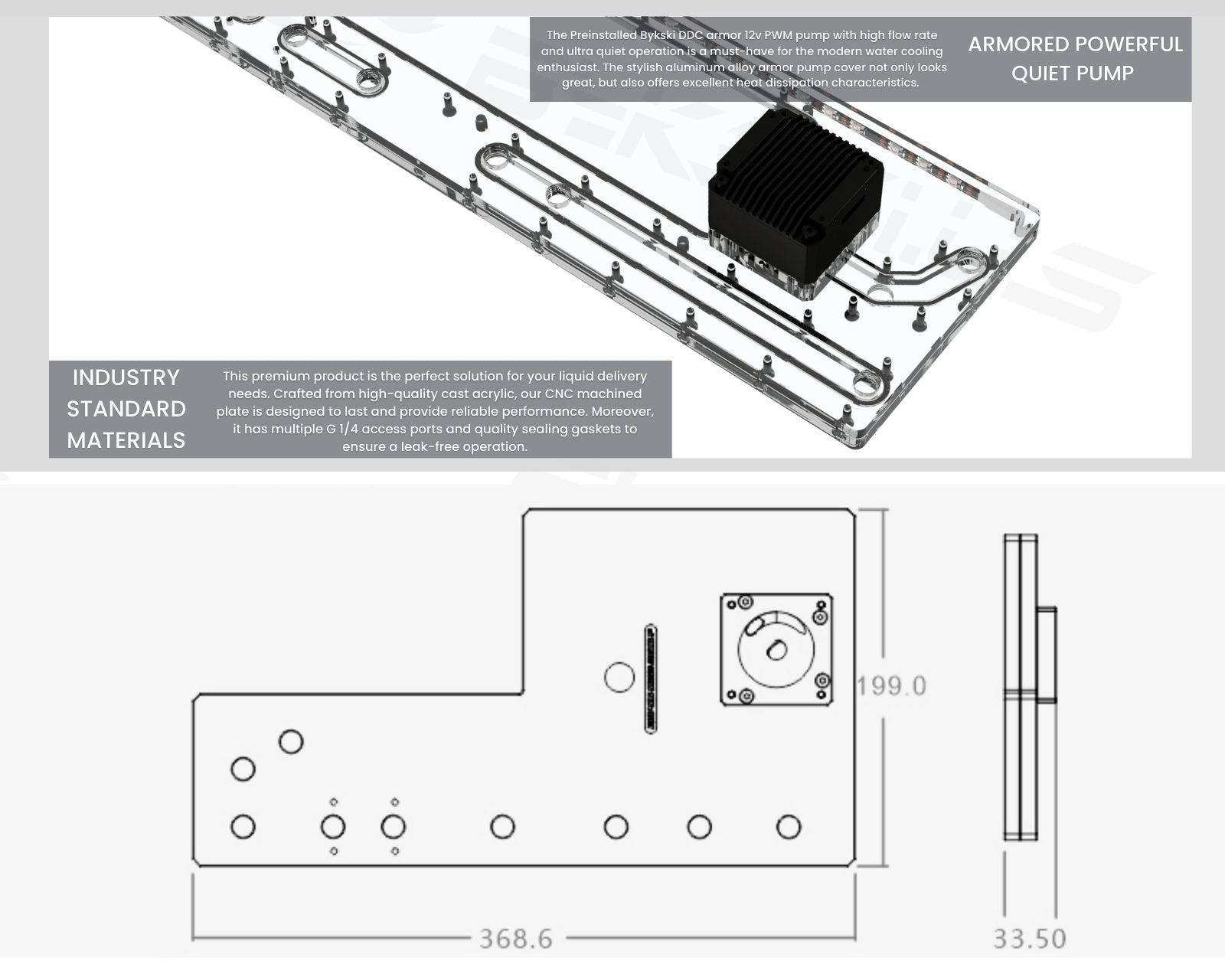 The Preinstalled Bykski DDC armor 12v PWM pump with high flow rate and ultra quiet operation is a must-have for the modern water cooling enthusiast. The stylish aluminum alloy armor pump cover not only looks great, but also offers excellent heat dissipation characteristics.

ARMORED POWERFUL QUIET PUMP

INDUSTRY STANDARD MATERIALS

This premium product is the perfect solution for your liquid delivery needs. Crafted from high-quality cast acrylic, our CNC machined plate is designed to last and provide reliable performance. Moreover, it has multiple G 1/4 access ports and quality sealing gaskets to ensure a leak-free operation.

199.0

368.6

33.50