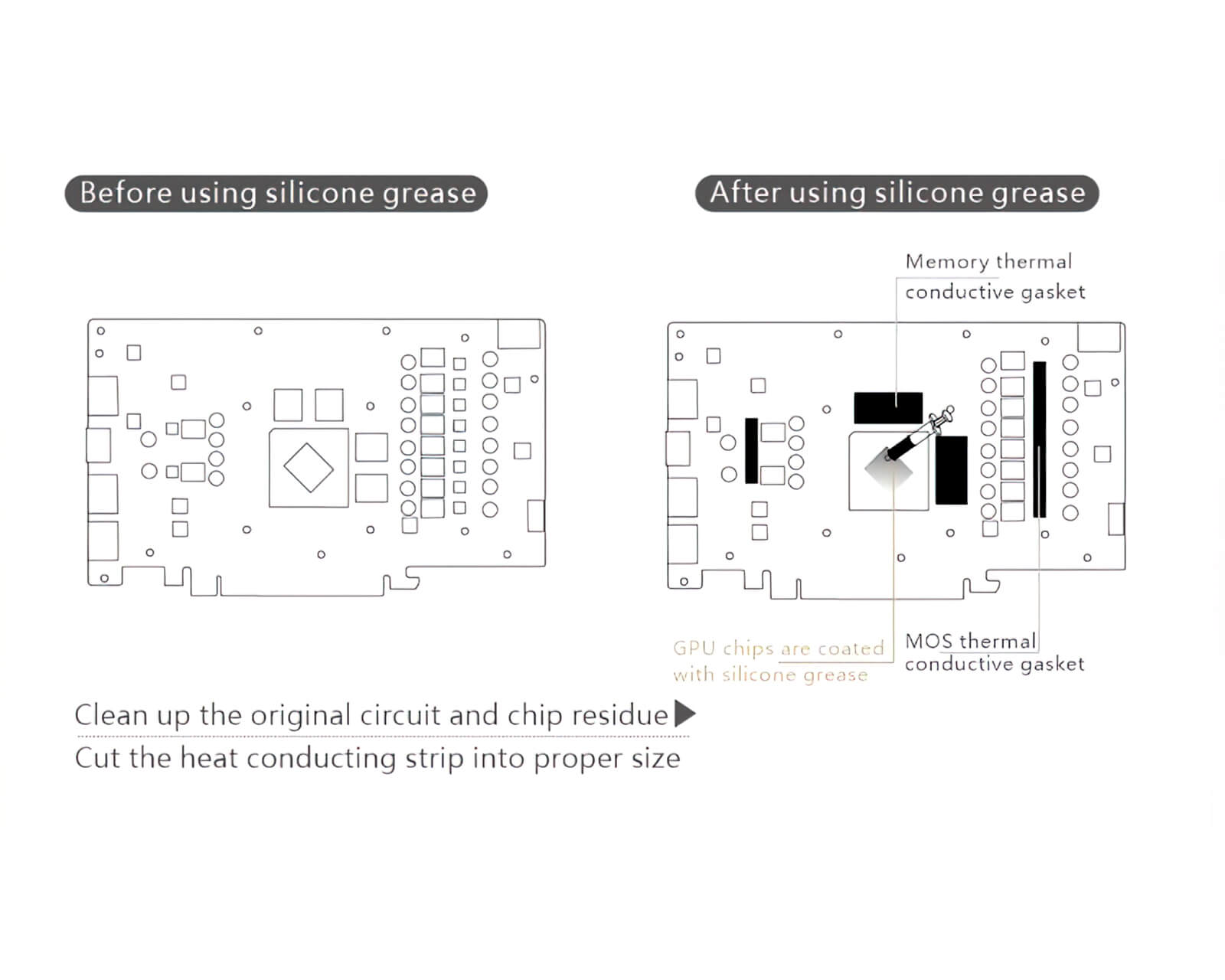 Before using silicone grease

After using silicone grease

Memory thermal conductive gasket

GPU chips are coated with silicone grease

MOS thermal conductive gasket

Clean up the original circuit and chip residue

Cut the heat conducting strip into proper size