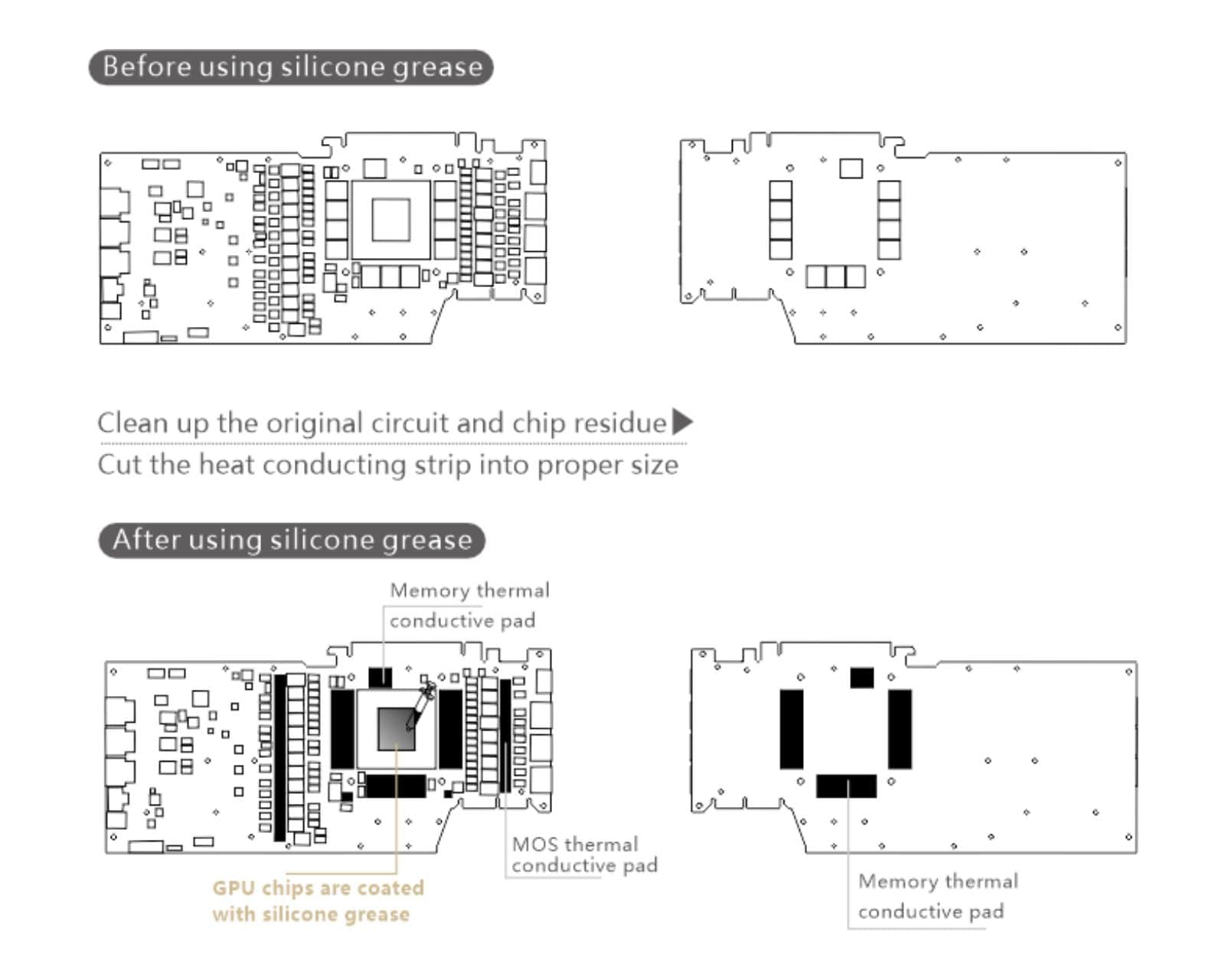 Before using silicone grease

Clean up the original circuit and chip residue

Cut the heat conducting strip into proper size

After using silicone grease

Memory thermal conductive pad

MOS thermal conductive pad

GPU chips are coated with silicone grease

Memory thermal conductive pad