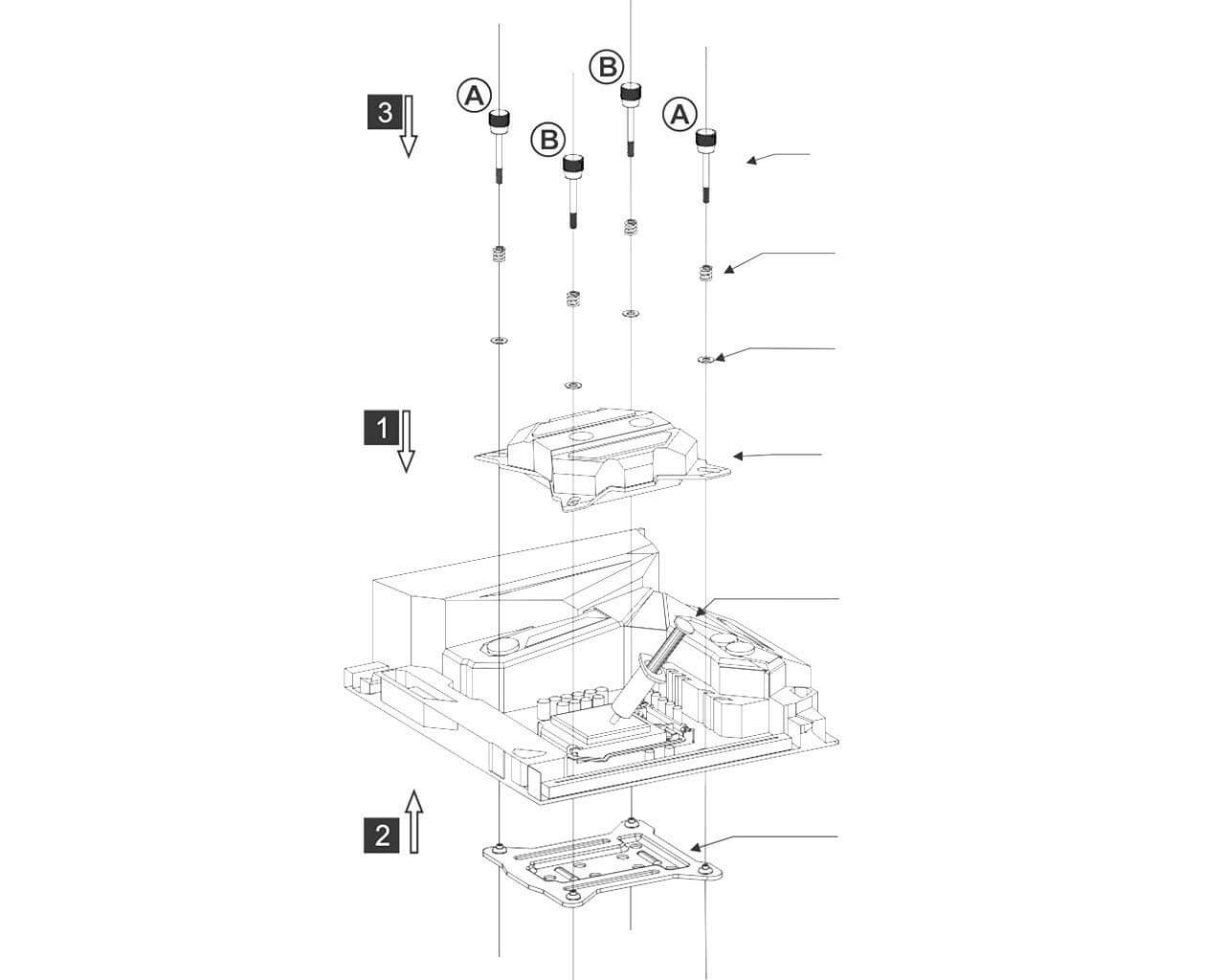 3
A
B
B
A
1
2