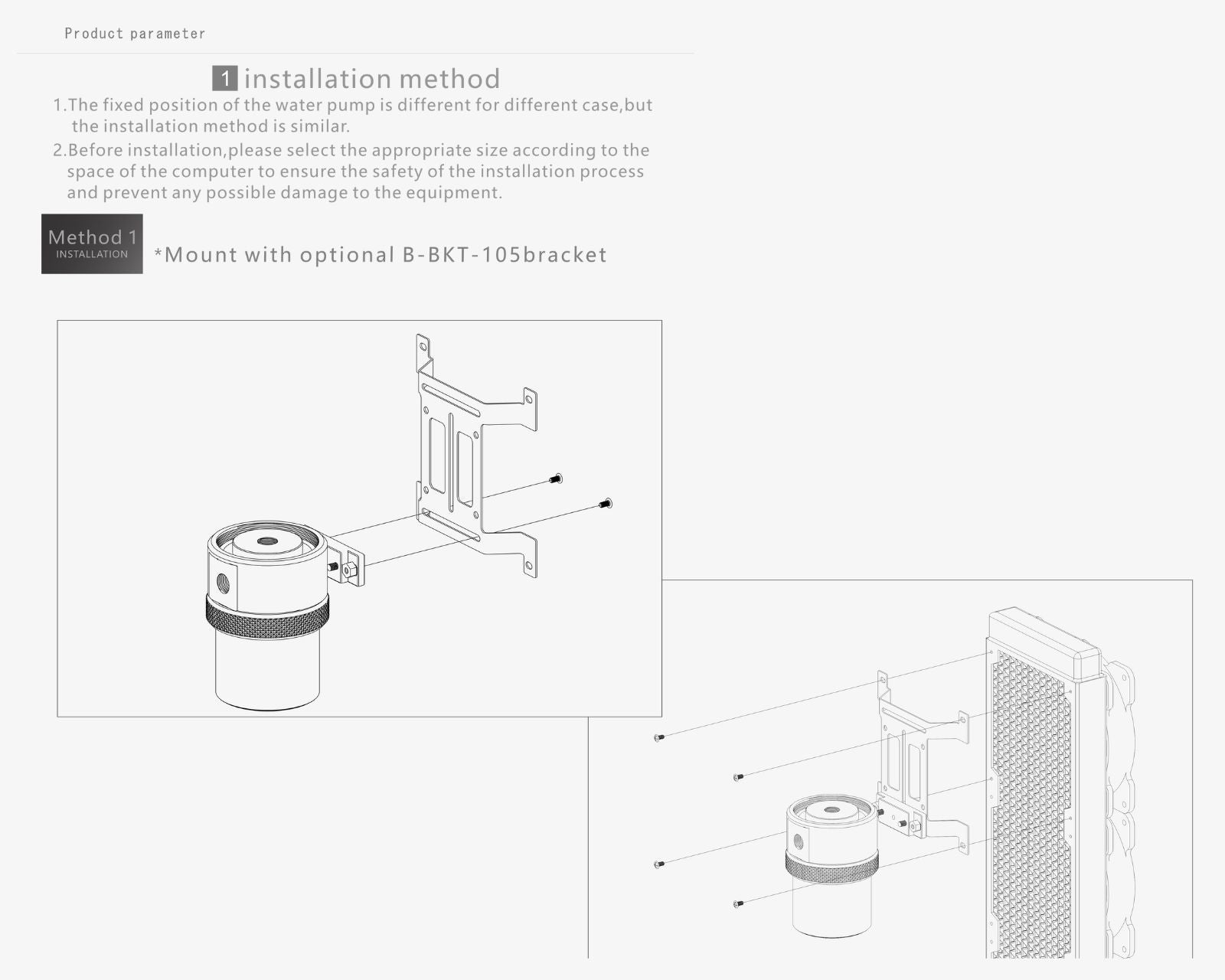 Product parameter

1 installation method

1.The fixed position of the water pump is different for different case,but the installation method is similar.

2.Before installation,please select the appropriate size according to the space of the computer to ensure the safety of the installation process and prevent any possible damage to the equipment.

Method 1
INSTALLATION

*Mount with optional B-BKT-105bracket