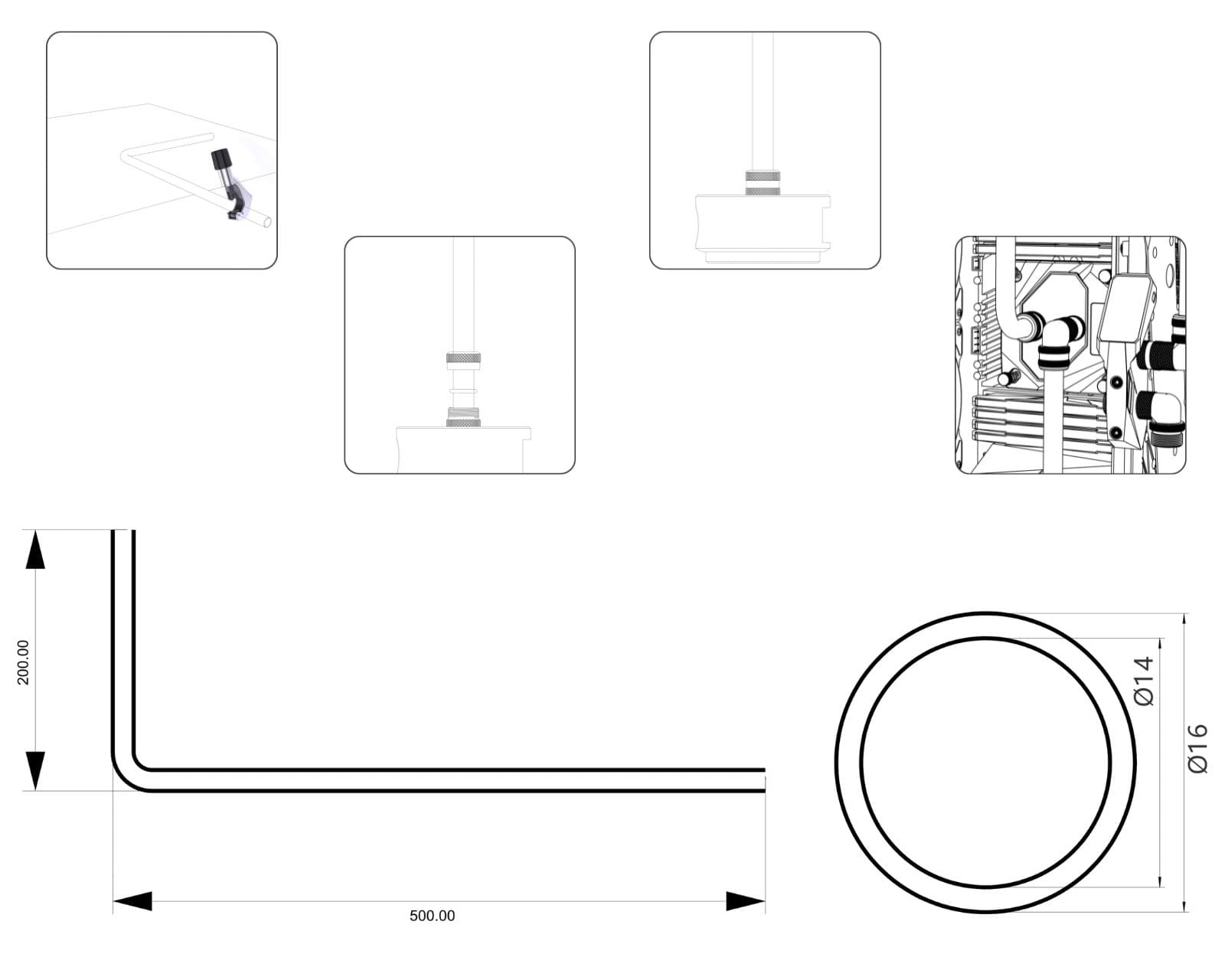 200.00

500.00

Ø14

Ø16