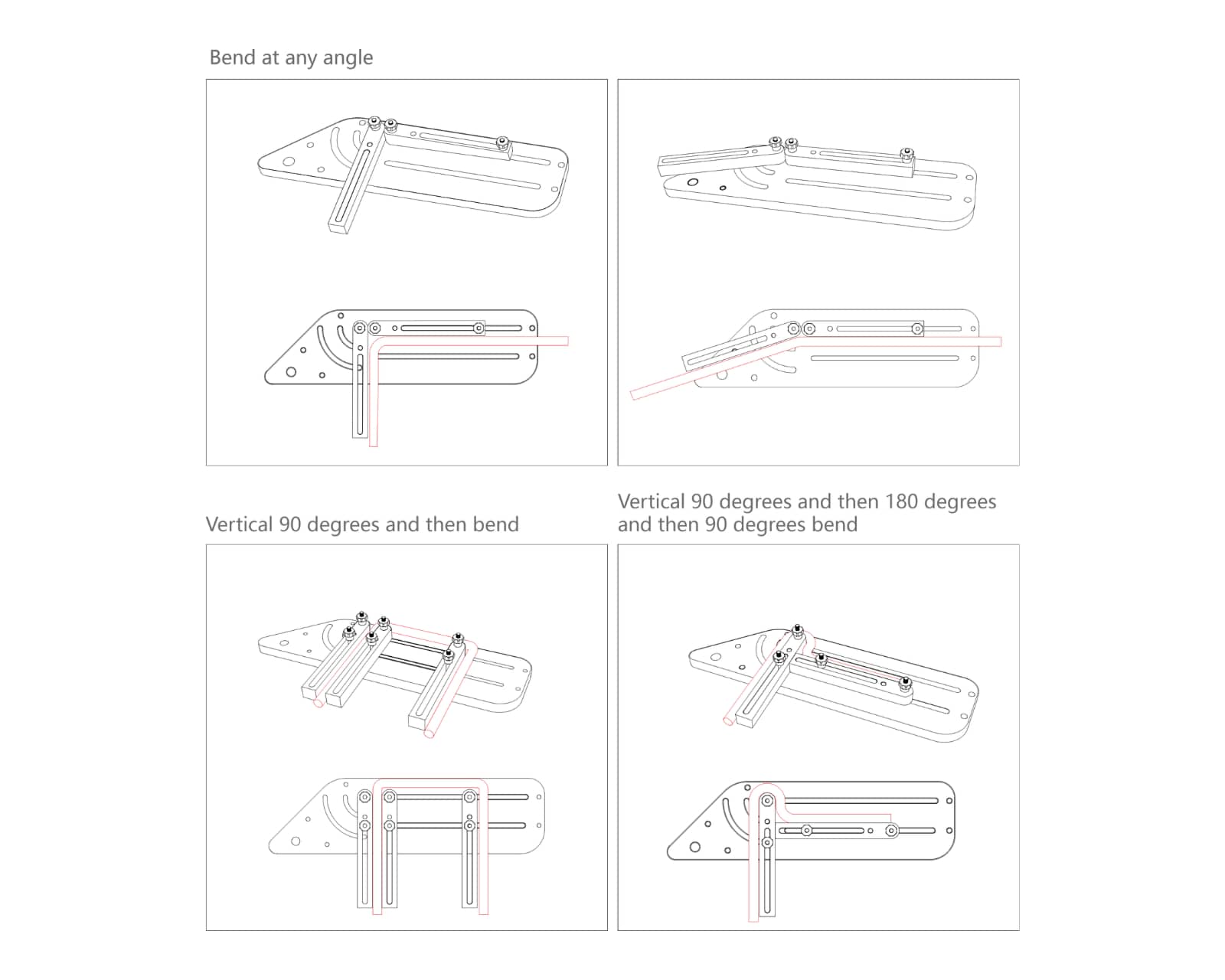 Bend at any angle

Vertical 90 degrees and then bend

Vertical 90 degrees and then 180 degrees and then 90 degrees bend