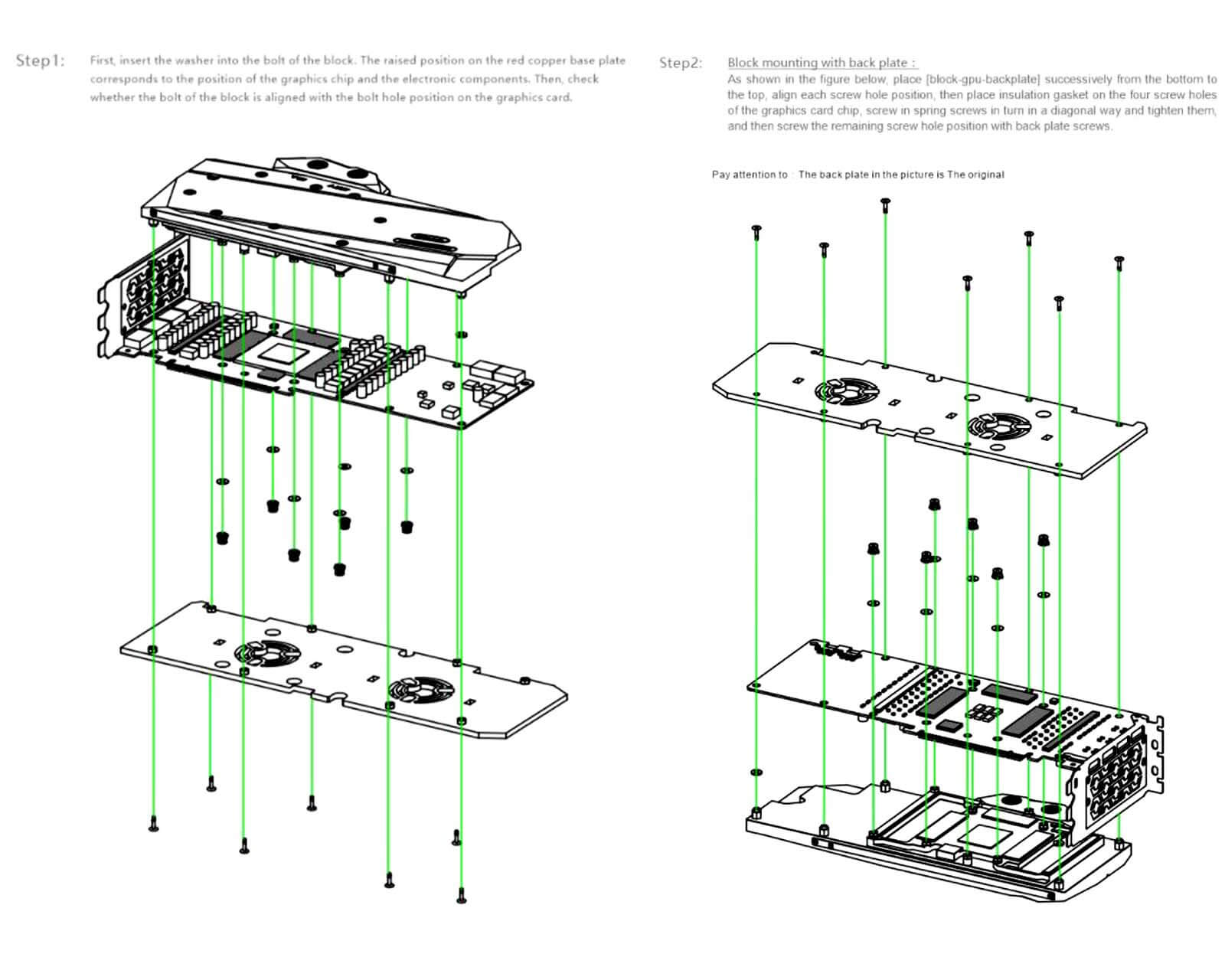 Step1: First, insert the washer into the bolt of the block. The raised position on the red copper base plate corresponds to the position of the graphics chip and the electronic components. Then, check whether the bolt of the block is aligned with the bolt hole position on the graphics card.

Step2: Block mounting with back plate :
As shown in the figure below, place [block-gpu-backplate] successively from the bottom to the top, align each screw hole position, then place insulation gasket on the four screw holes of the graphics card chip, screw in spring screws in turn in a diagonal way and tighten them, and then screw the remaining screw hole position with back plate screws.

Pay attention to : The back plate in the picture is The original