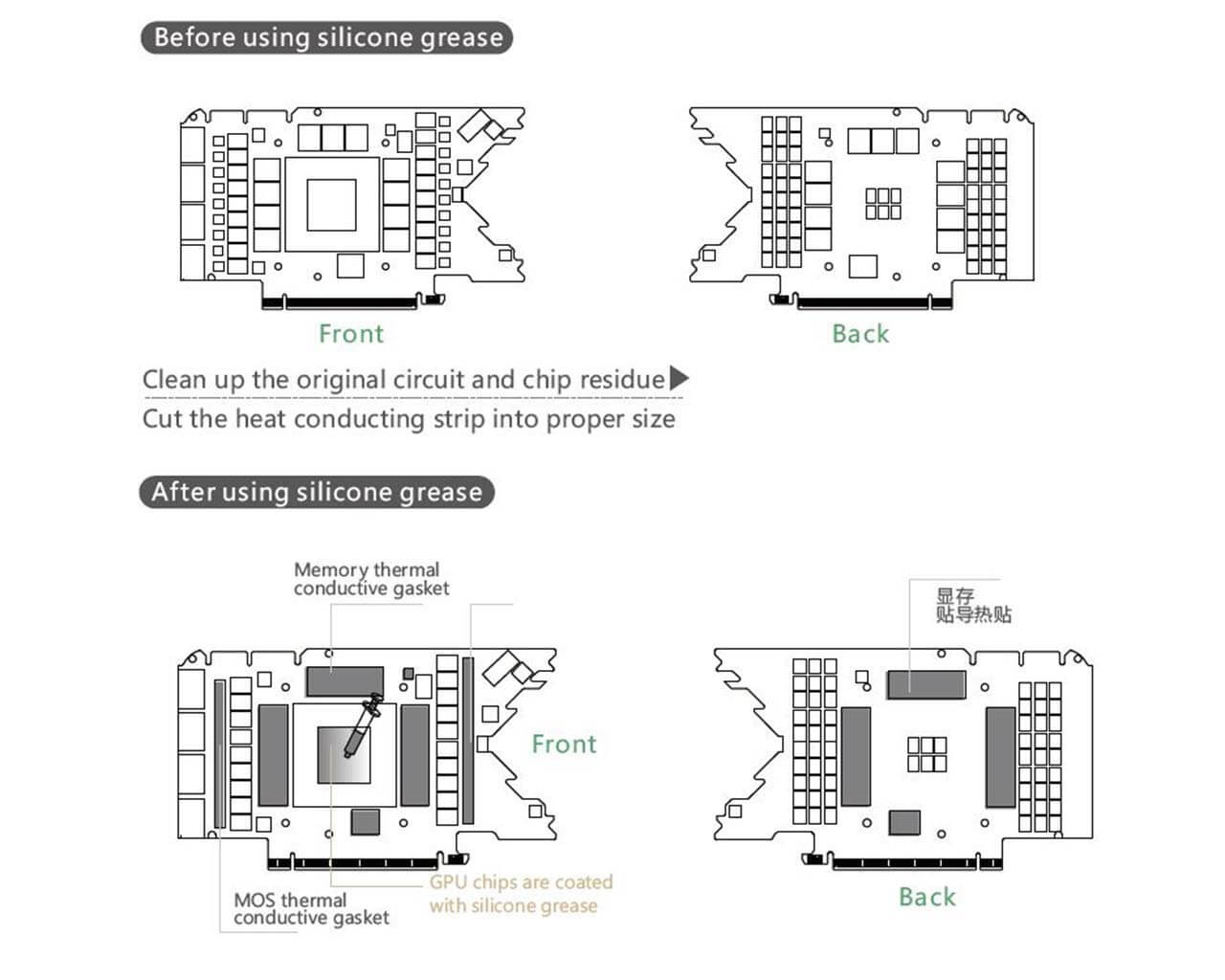 Before using silicone grease

Front

Back

Clean up the original circuit and chip residue

Cut the heat conducting strip into proper size

After using silicone grease

Memory thermal conductive gasket

显存
贴导热贴

Front

MOS thermal conductive gasket

GPU chips are coated with silicone grease

Back