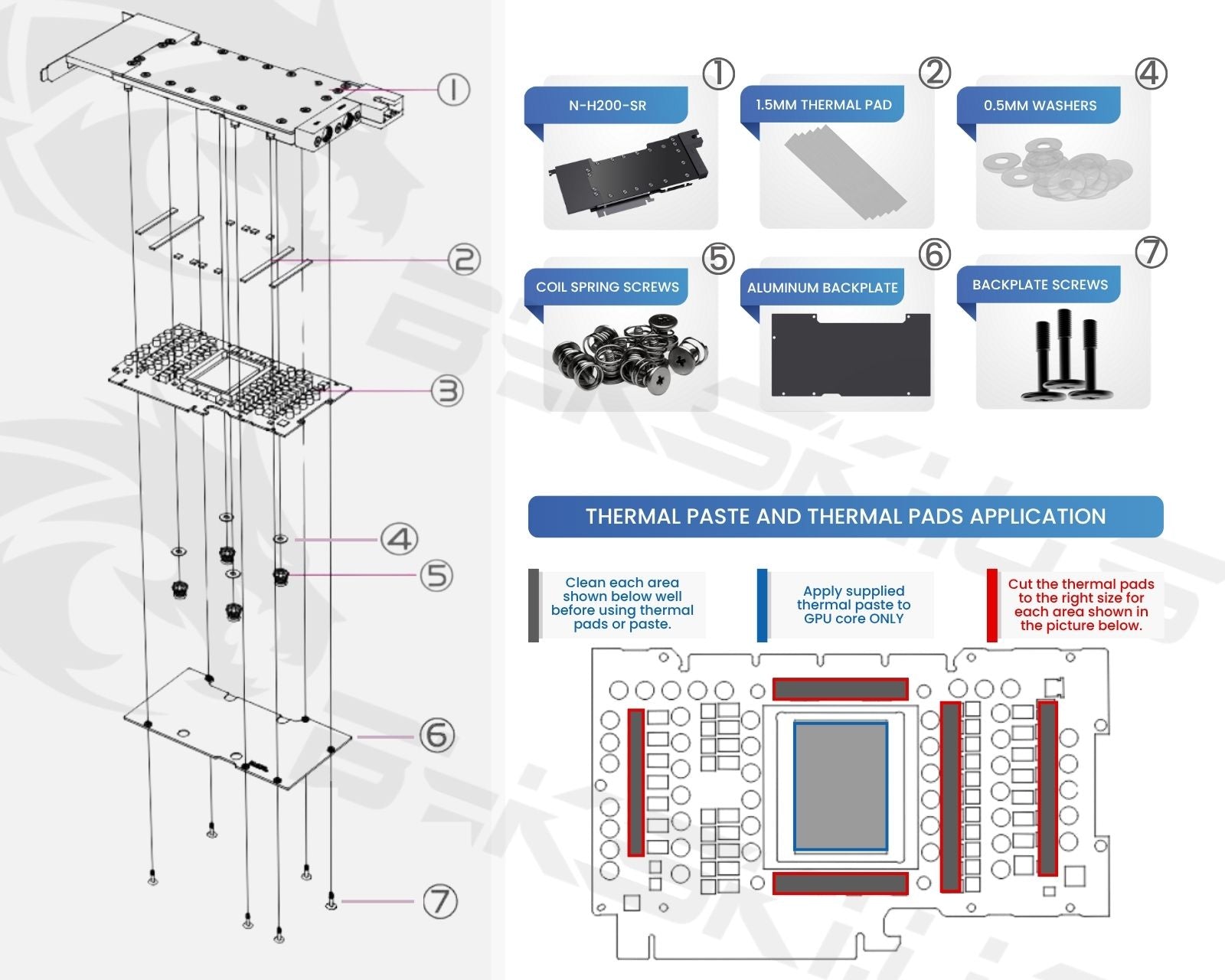 ①
②
③
④
⑤
⑥
⑦

① N-H200-SR

② 1.5MM THERMAL PAD

④ 0.5MM WASHERS

⑤ COIL SPRING SCREWS

⑥ ALUMINUM BACKPLATE

⑦ BACKPLATE SCREWS

THERMAL PASTE AND THERMAL PADS APPLICATION

Clean each area shown below well before using thermal pads or paste.

Apply supplied thermal paste to GPU core ONLY

Cut the thermal pads to the right size for each area shown in the picture below.