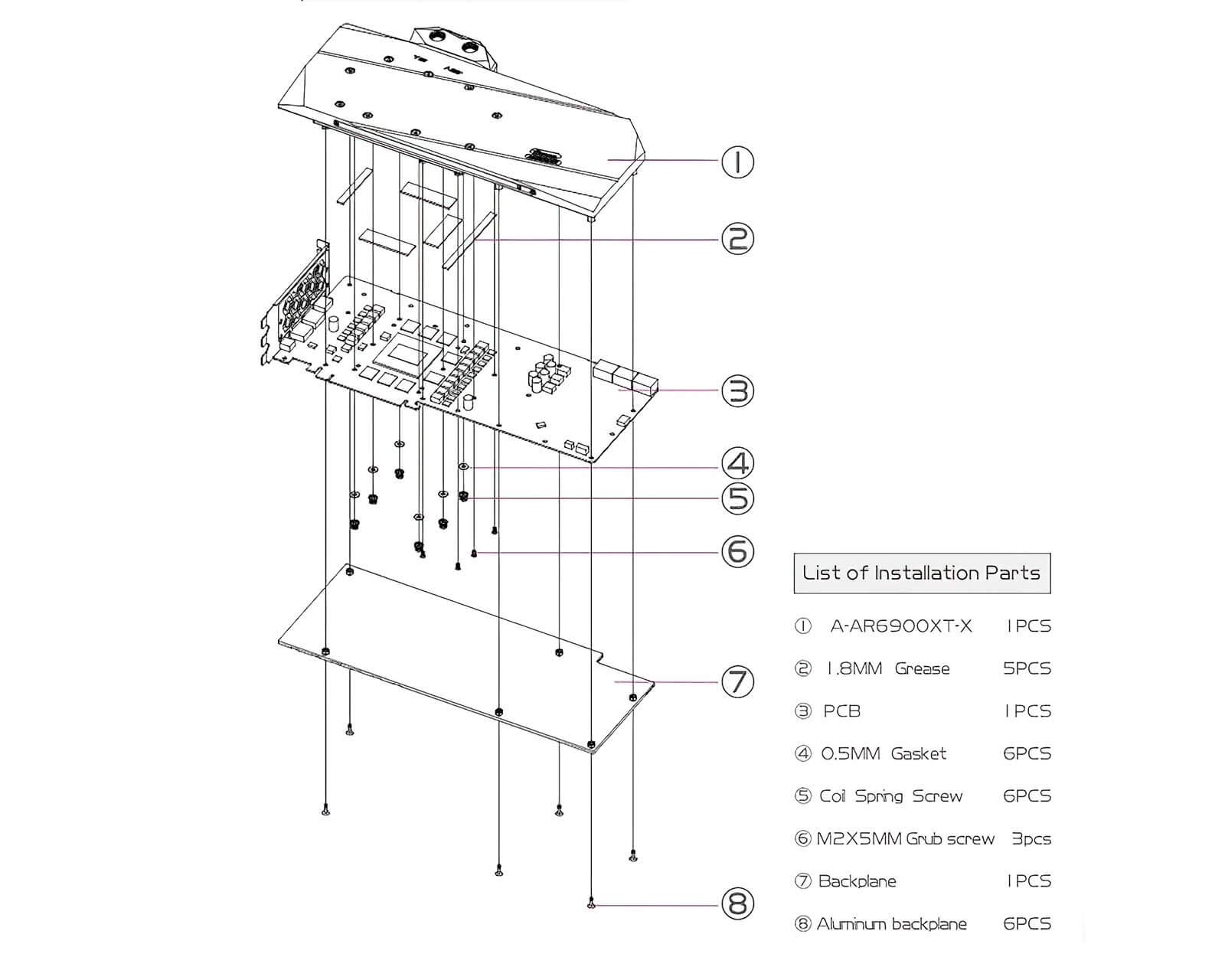 ①

②

③

④

⑤

⑥

⑦

⑧

List of Installation Parts

① A-AR6900XT-X 1PCS

② 1.8MM Grease 5PCS

③ PCB 1PCS

④ 0.5MM Gasket 6PCS

⑤ Coil Spring Screw 6PCS

⑥ M2X5MM Grub screw 3pcs

⑦ Backplane 1PCS

⑧ Aluminum backplane 6PCS