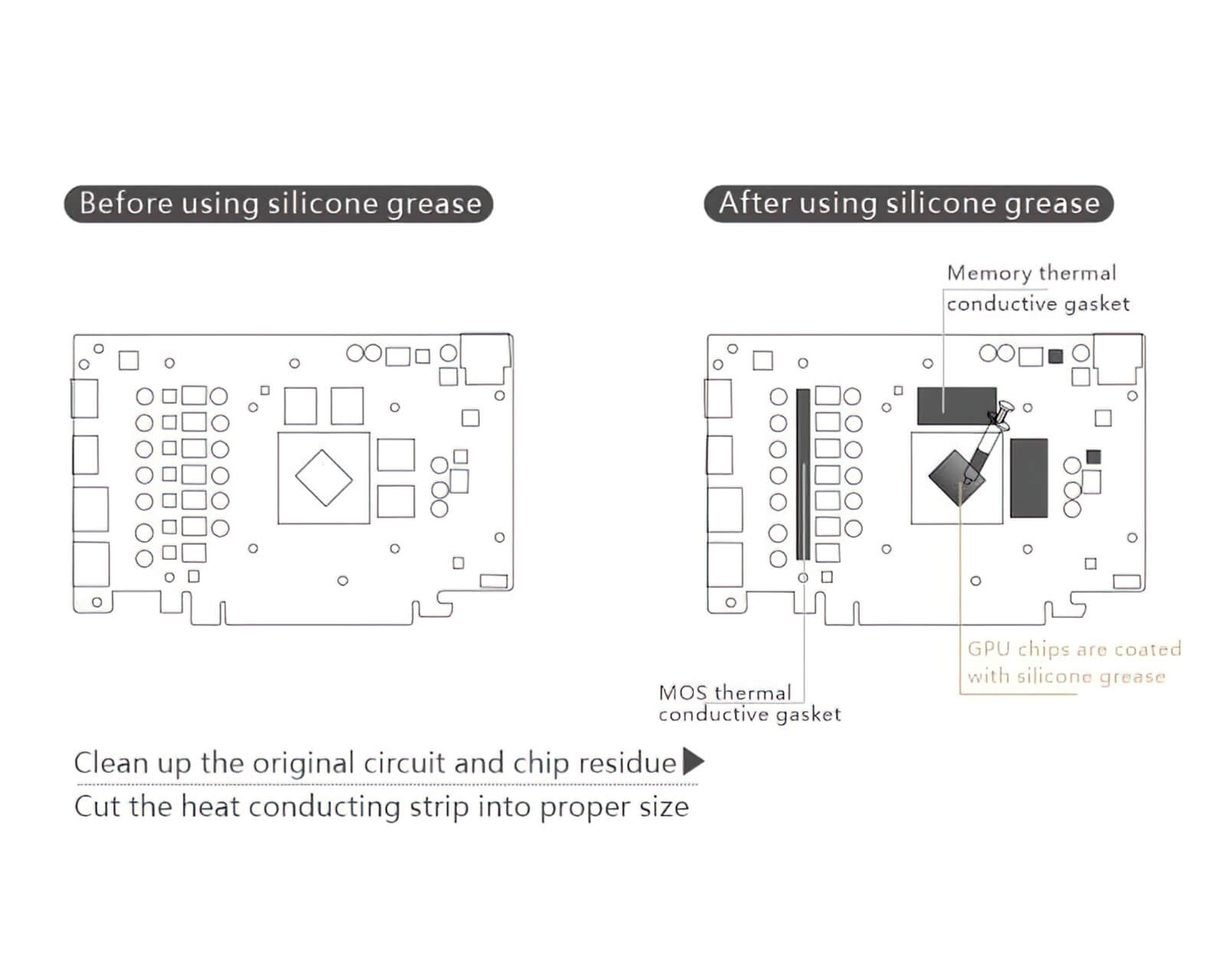 Before using silicone grease

After using silicone grease

Memory thermal conductive gasket

GPU chips are coated with silicone grease

MOS thermal conductive gasket

Clean up the original circuit and chip residue

Cut the heat conducting strip into proper size