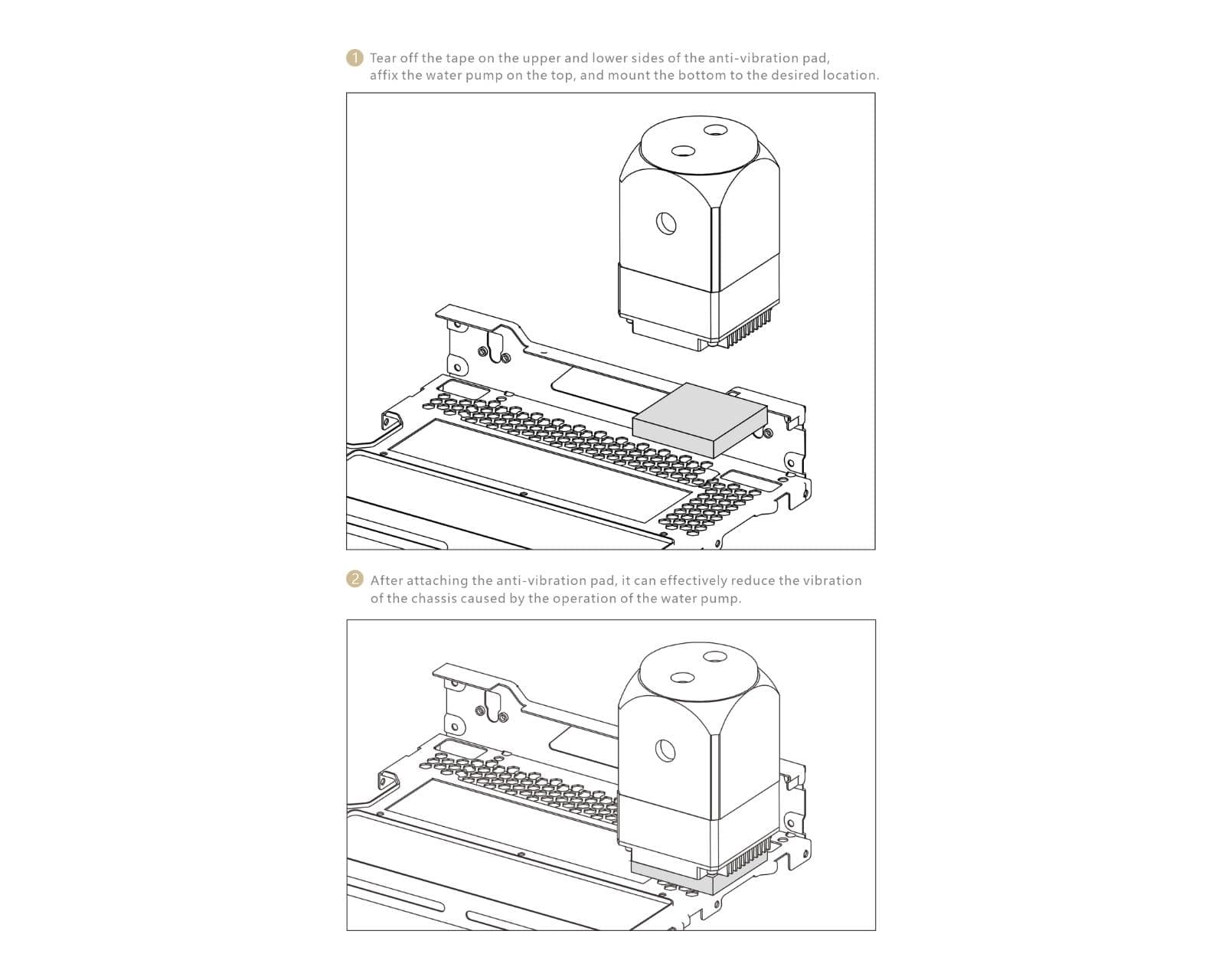 1 Tear off the tape on the upper and lower sides of the anti-vibration pad, affix the water pump on the top, and mount the bottom to the desired location.

2 After attaching the anti-vibration pad, it can effectively reduce the vibration of the chassis caused by the operation of the water pump.