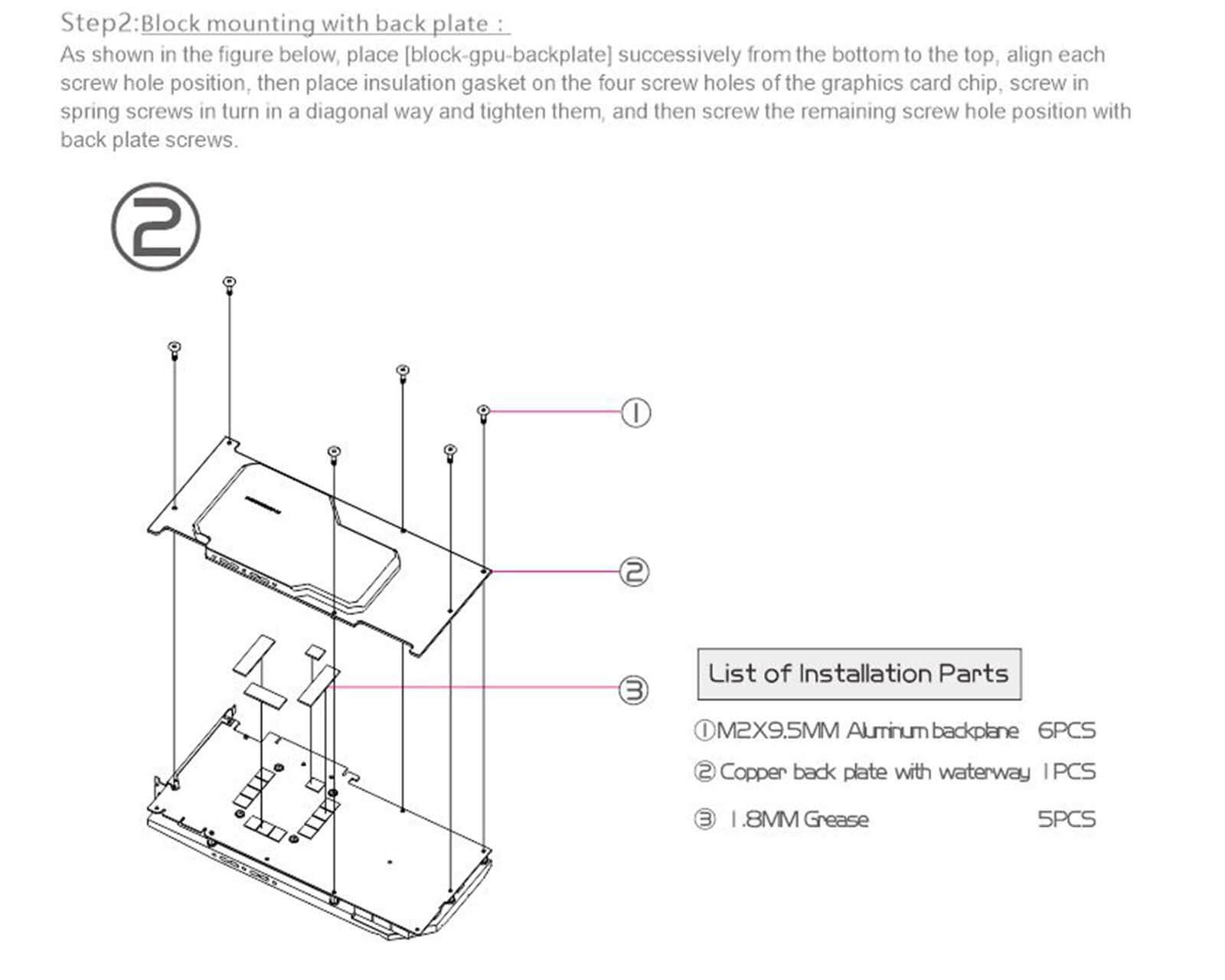 Step2:Block mounting with back plate :

As shown in the figure below, place [block-gpu-backplate] successively from the bottom to the top, align each screw hole position, then place insulation gasket on the four screw holes of the graphics card chip, screw in spring screws in turn in a diagonal way and tighten them, and then screw the remaining screw hole position with back plate screws.

②

①

②

③

List of Installation Parts

①M2X9.5MM Aluminum backplane 6PCS

② Copper back plate with waterway 1PCS

③ 1.8MM Grease 5PCS