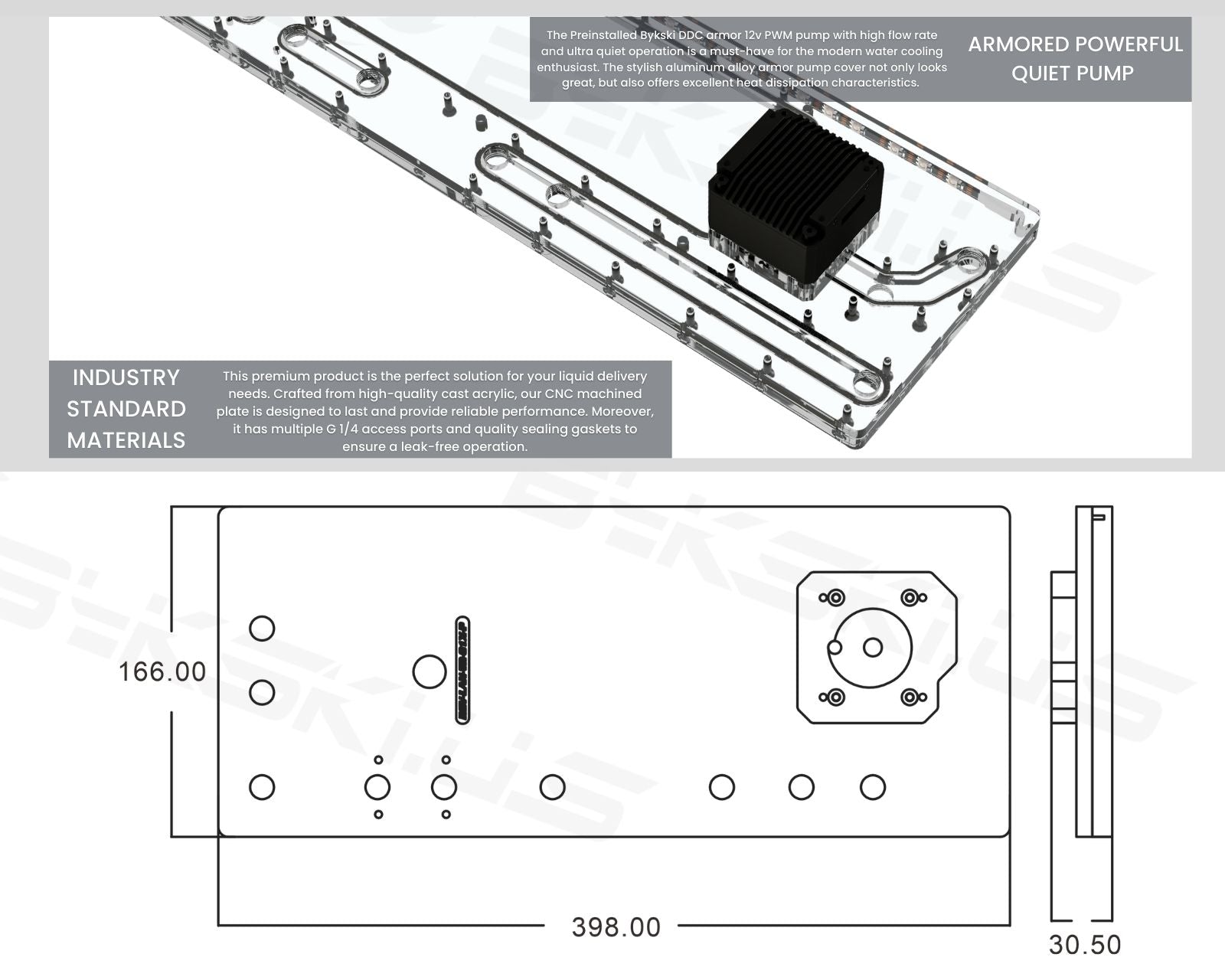 The Preinstalled Bykski DDC armor 12v PWM pump with high flow rate and ultra quiet operation is a must-have for the modern water cooling enthusiast. The stylish aluminum alloy armor pump cover not only looks great, but also offers excellent heat dissipation characteristics.

ARMORED POWERFUL QUIET PUMP

INDUSTRY STANDARD MATERIALS

This premium product is the perfect solution for your liquid delivery needs. Crafted from high-quality cast acrylic, our CNC machined plate is designed to last and provide reliable performance. Moreover, it has multiple G 1/4 access ports and quality sealing gaskets to ensure a leak-free operation.

166.00

398.00

30.50