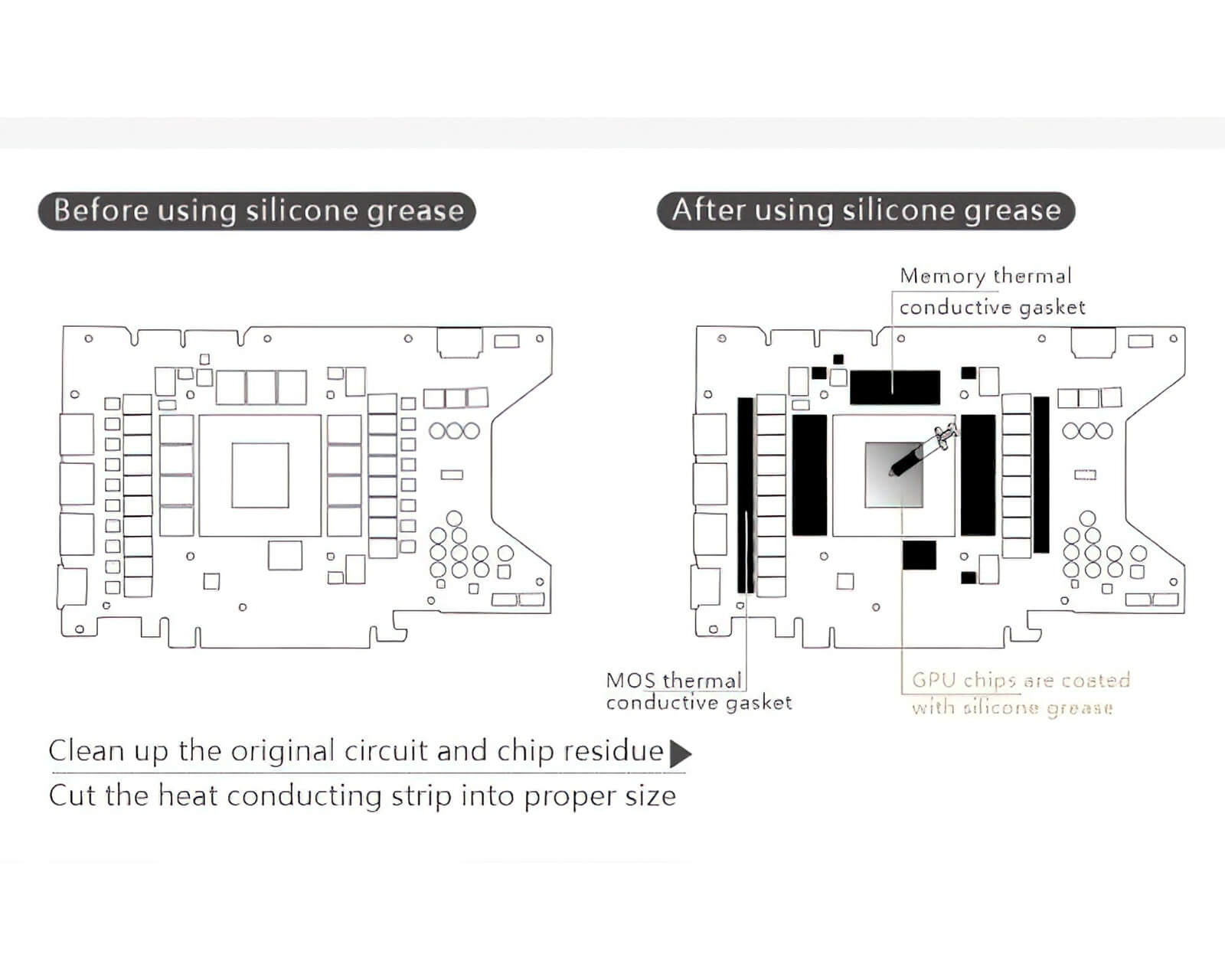 Before using silicone grease

After using silicone grease

Memory thermal conductive gasket

MOS thermal conductive gasket

GPU chips are coated with silicone grease

Clean up the original circuit and chip residue

Cut the heat conducting strip into proper size