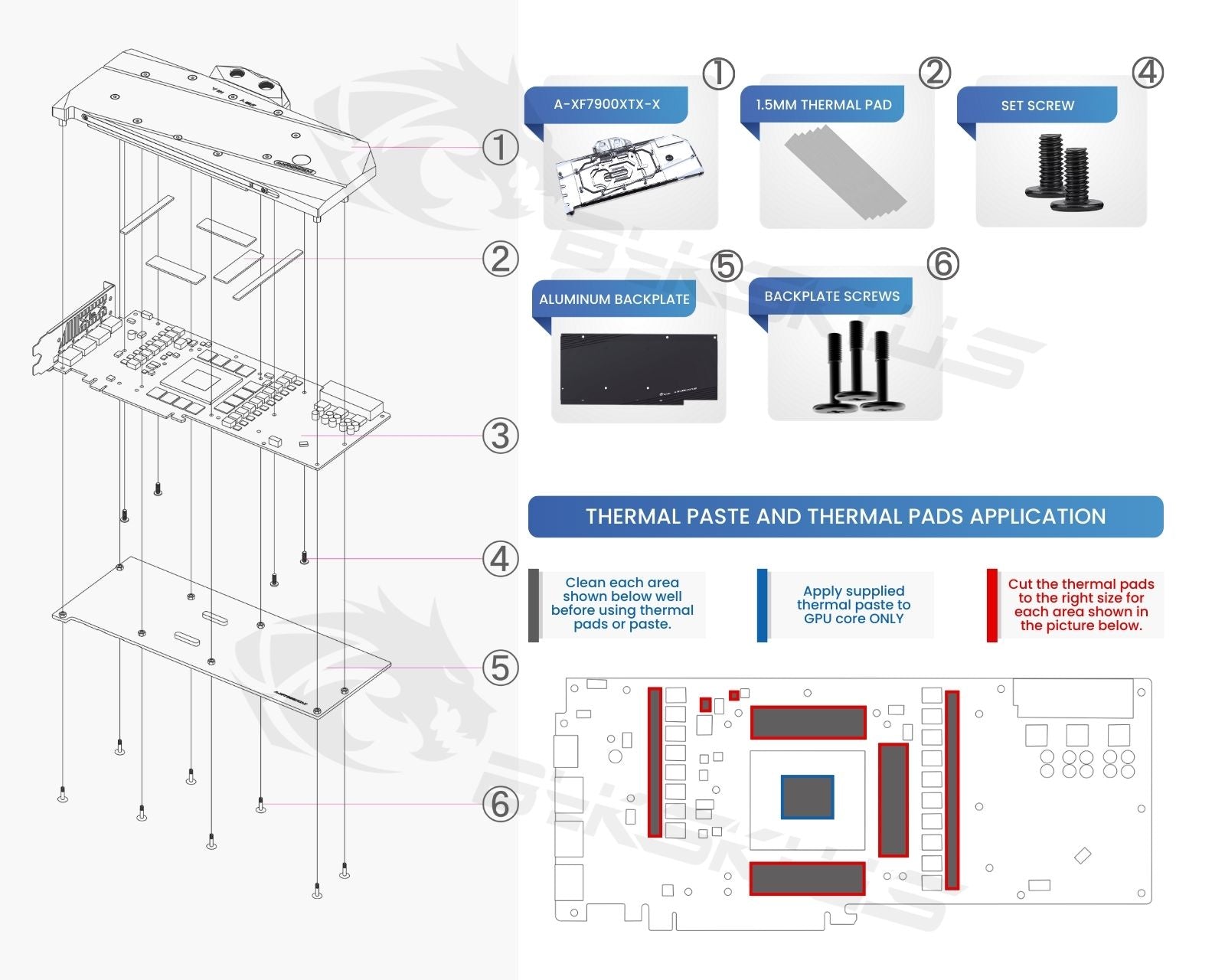 ①
②
③
④
⑤
⑥

① A-XF7900XTX-X

② 1.5MM THERMAL PAD

④ SET SCREW

⑤ ALUMINUM BACKPLATE

⑥ BACKPLATE SCREWS

THERMAL PASTE AND THERMAL PADS APPLICATION

Clean each area shown below well before using thermal pads or paste.

Apply supplied thermal paste to GPU core ONLY

Cut the thermal pads to the right size for each area shown in the picture below.