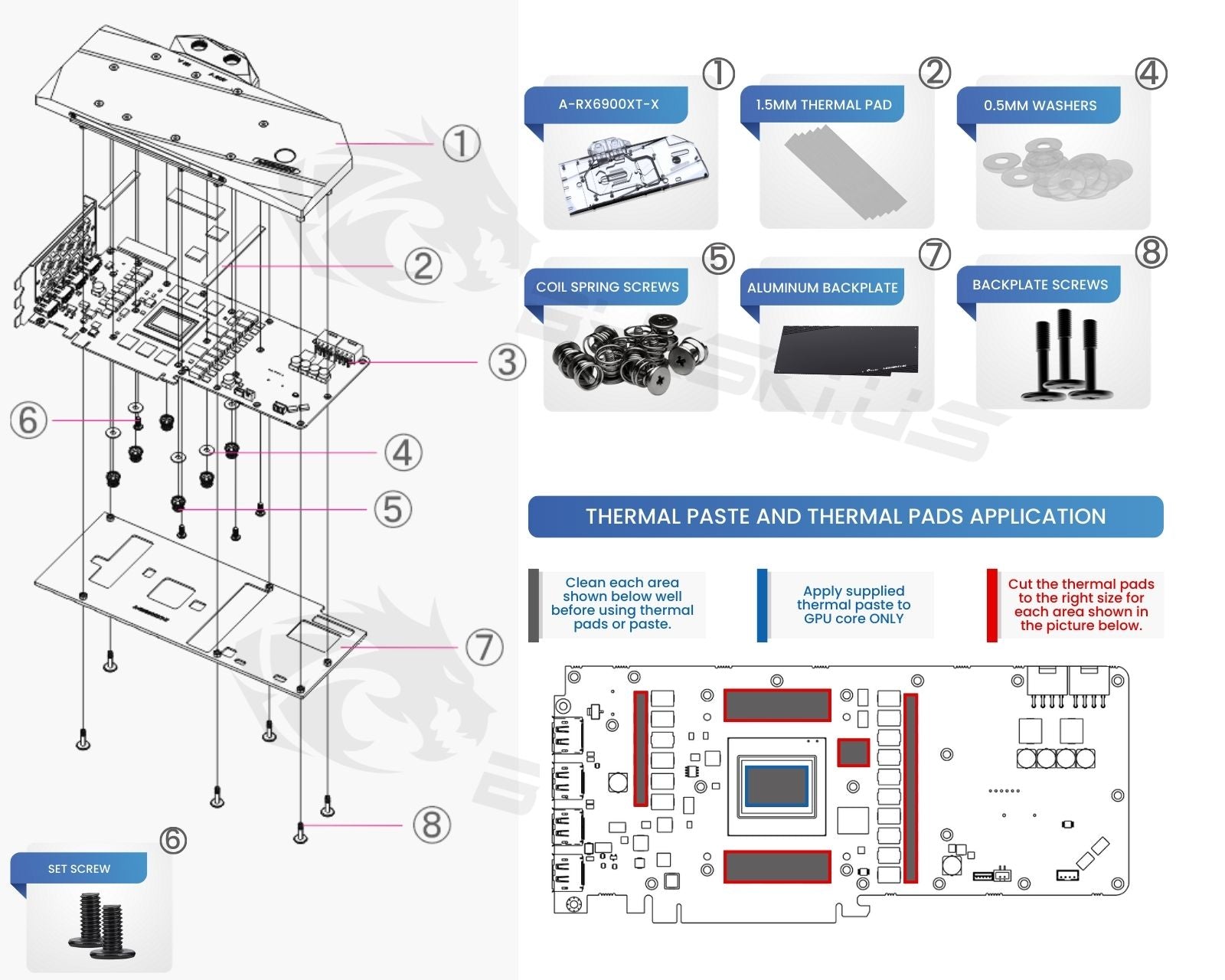 ①
②
③
⑥
④
⑤
⑦
⑧

⑥
SET SCREW

①
A-RX6900XT-X

②
1.5MM THERMAL PAD

④
0.5MM WASHERS

⑤
COIL SPRING SCREWS

⑦
ALUMINUM BACKPLATE

⑧
BACKPLATE SCREWS

THERMAL PASTE AND THERMAL PADS APPLICATION

Clean each area shown below well before using thermal pads or paste.

Apply supplied thermal paste to GPU core ONLY

Cut the thermal pads to the right size for each area shown in the picture below.