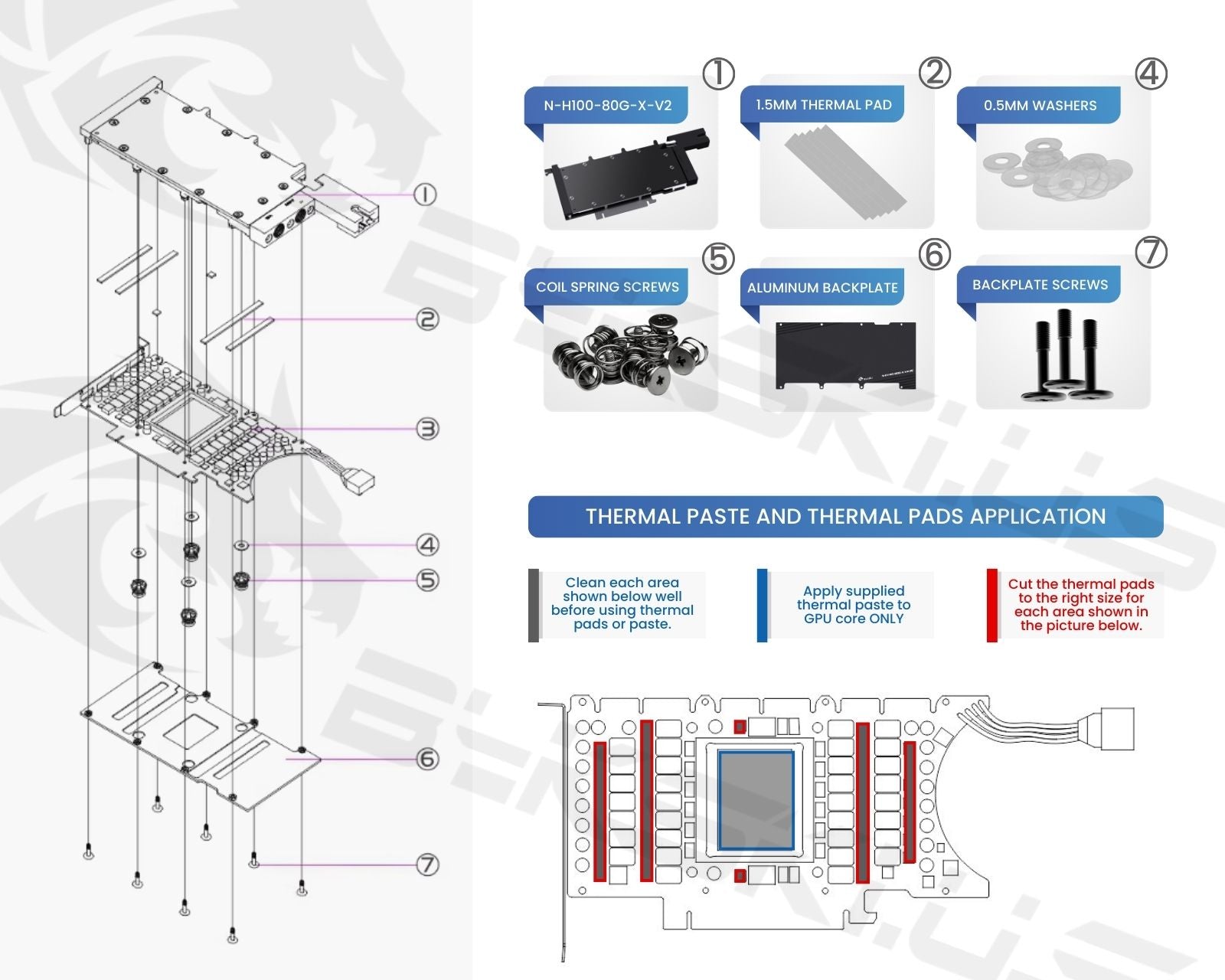 ①
②
③
④
⑤
⑥
⑦

① N-H100-80G-X-V2

② 1.5MM THERMAL PAD

④ 0.5MM WASHERS

⑤ COIL SPRING SCREWS

⑥ ALUMINUM BACKPLATE

⑦ BACKPLATE SCREWS

THERMAL PASTE AND THERMAL PADS APPLICATION

Clean each area shown below well before using thermal pads or paste.

Apply supplied thermal paste to GPU core ONLY

Cut the thermal pads to the right size for each area shown in the picture below.