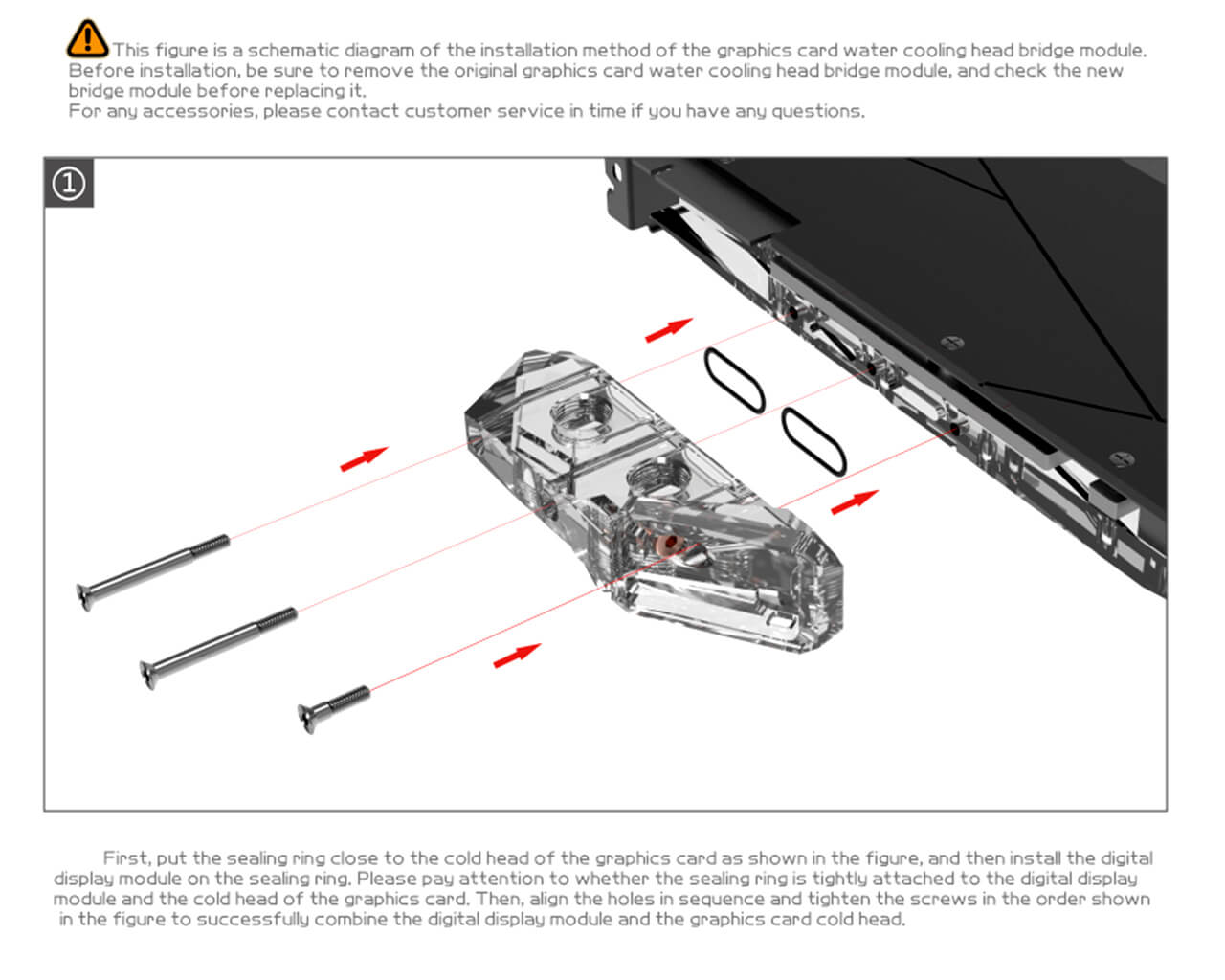 This figure is a schematic diagram of the installation method of the graphics card water cooling head bridge module. Before installation, be sure to remove the original graphics card water cooling head bridge module, and check the new bridge module before replacing it.
For any accessories, please contact customer service in time if you have any questions.

①

First, put the sealing ring close to the cold head of the graphics card as shown in the figure, and then install the digital display module on the sealing ring. Please pay attention to whether the sealing ring is tightly attached to the digital display module and the cold head of the graphics card. Then, align the holes in sequence and tighten the screws in the order shown in the figure to successfully combine the digital display module and the graphics card cold head.