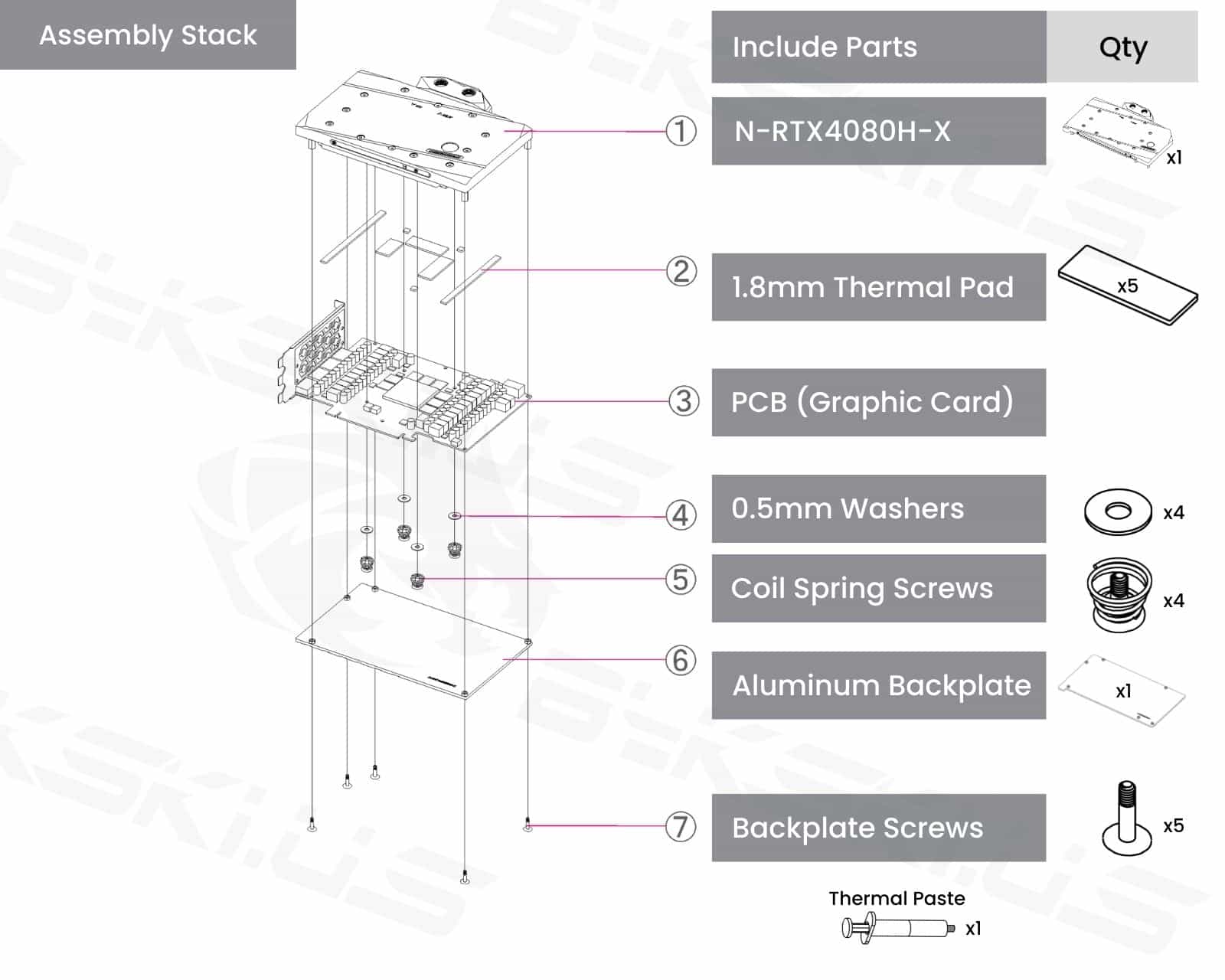 Assembly Stack

| Include Parts | Qty |
|---|---|
| ① N-RTX4080H-X | x1 |
| ② 1.8mm Thermal Pad | x5 |
| ③ PCB (Graphic Card) | |
| ④ 0.5mm Washers | x4 |
| ⑤ Coil Spring Screws | x4 |
| ⑥ Aluminum Backplate | x1 |
| ⑦ Backplate Screws | x5 |

Thermal Paste x1