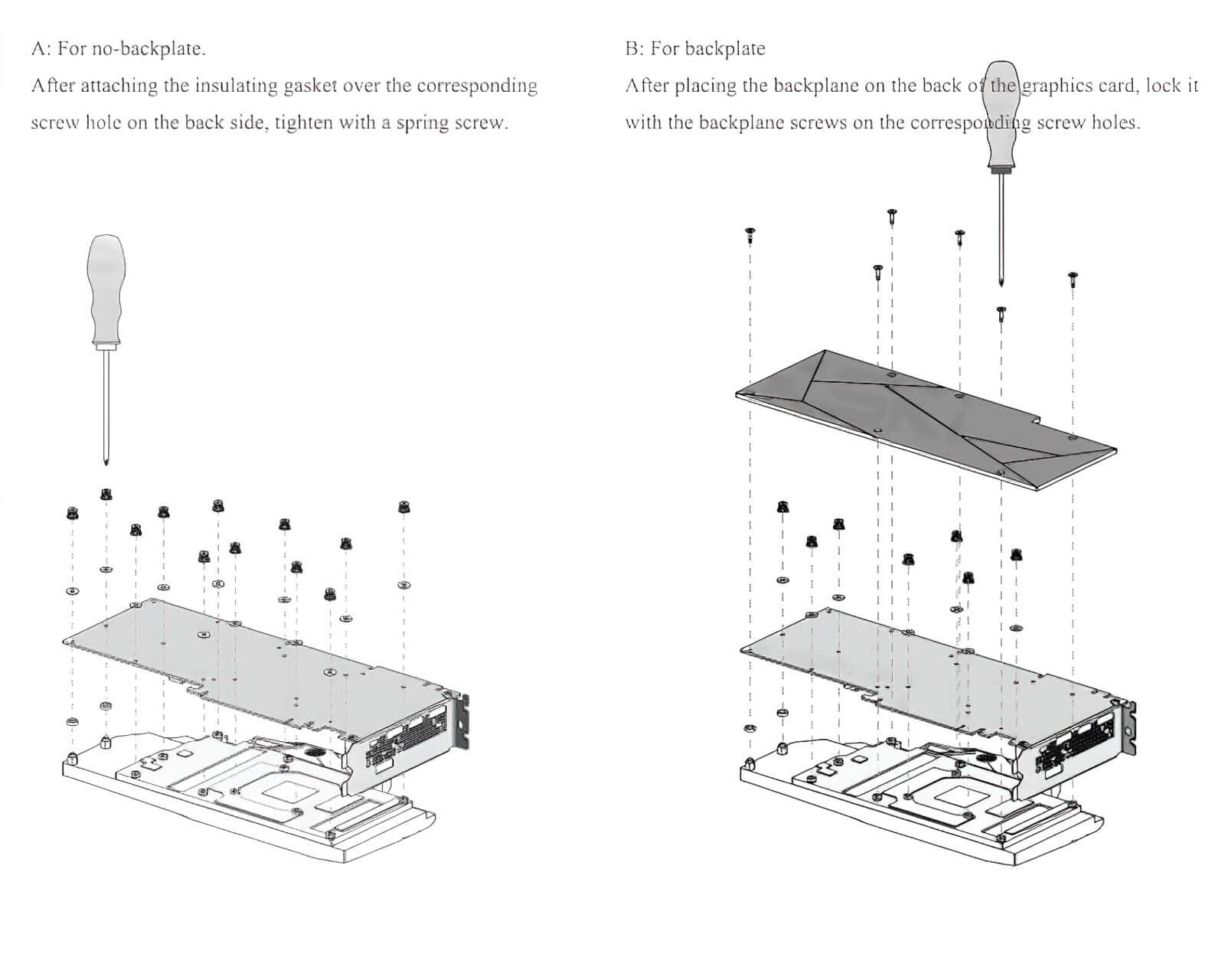 A: For no-backplate.

After attaching the insulating gasket over the corresponding screw hole on the back side, tighten with a spring screw.

B: For backplate

After placing the backplane on the back of the graphics card, lock it with the backplane screws on the corresponding screw holes.