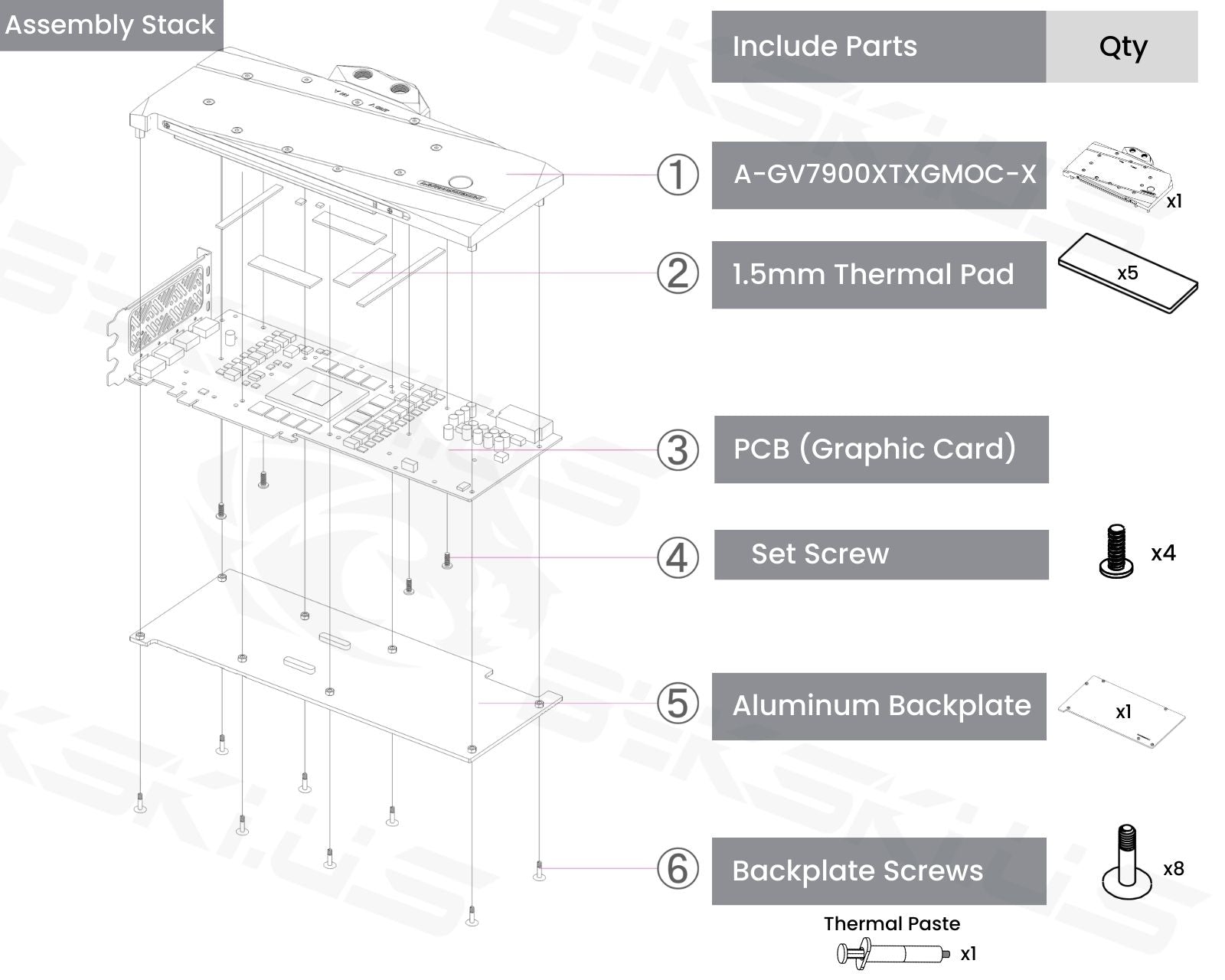 Assembly Stack

| Include Parts | Qty |
|---|---|
| ① A-GV7900XTXGMOC-X | x1 |
| ② 1.5mm Thermal Pad | x5 |
| ③ PCB (Graphic Card) | |
| ④ Set Screw | x4 |
| ⑤ Aluminum Backplate | x1 |
| ⑥ Backplate Screws | x8 |

Thermal Paste
x1