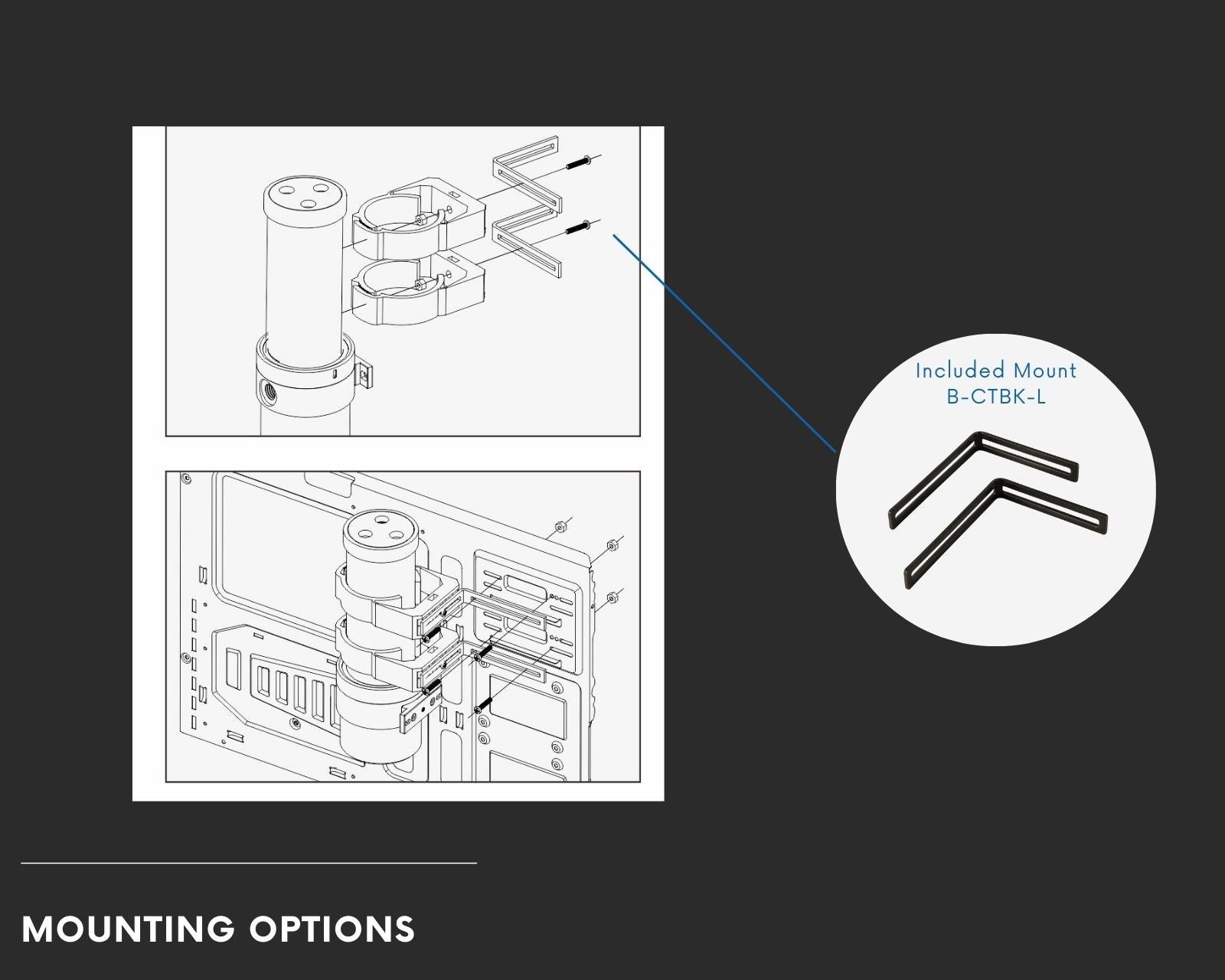 Included Mount
B-CTBK-L

MOUNTING OPTIONS