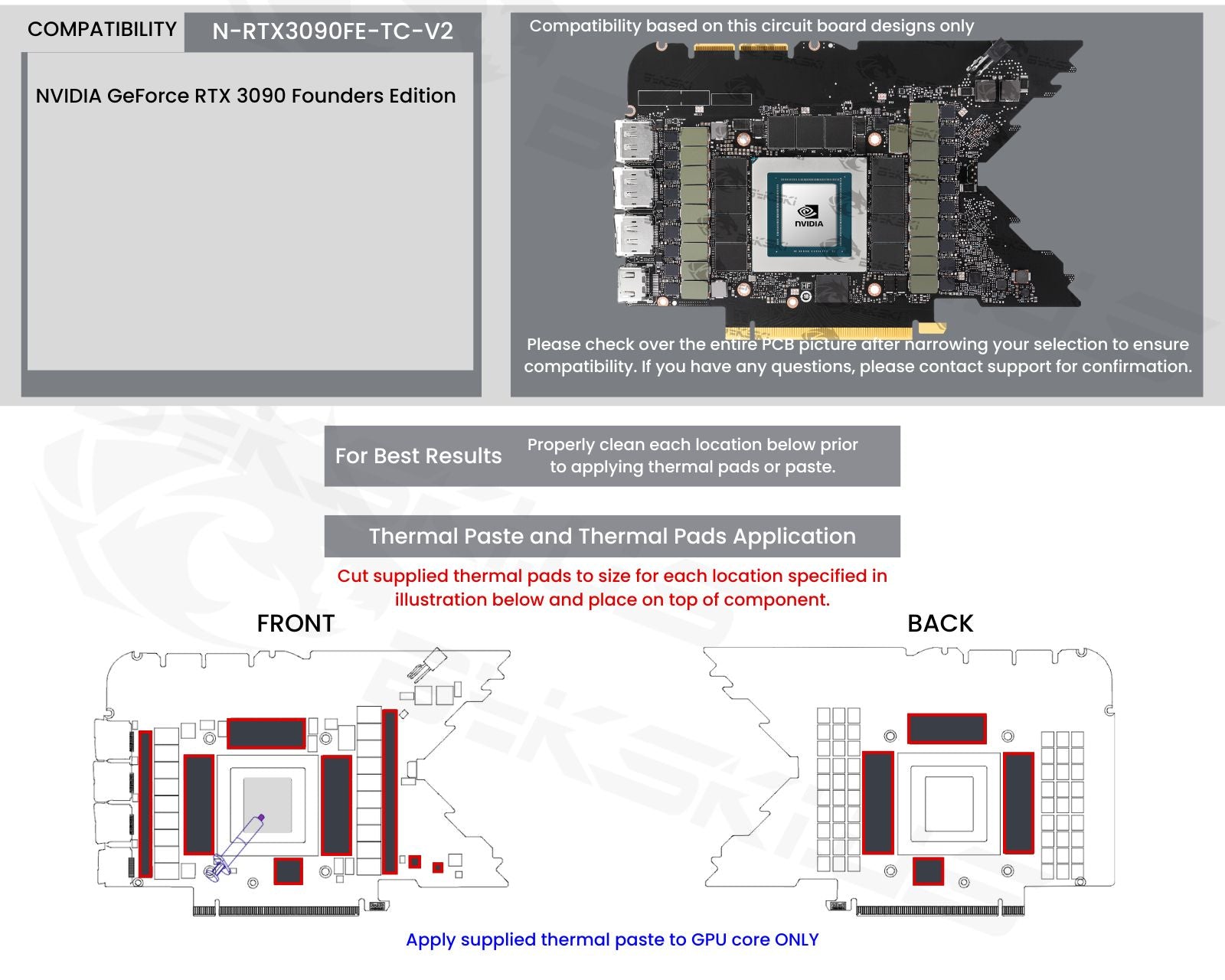 COMPATIBILITY N-RTX3090FE-TC-V2

NVIDIA GeForce RTX 3090 Founders Edition

Compatibility based on this circuit board designs only

NVIDIA

Please check over the entire PCB picture after narrowing your selection to ensure compatibility. If you have any questions, please contact support for confirmation.

For Best Results Properly clean each location below prior to applying thermal pads or paste.

Thermal Paste and Thermal Pads Application

Cut supplied thermal pads to size for each location specified in illustration below and place on top of component.

FRONT

BACK

Apply supplied thermal paste to GPU core ONLY