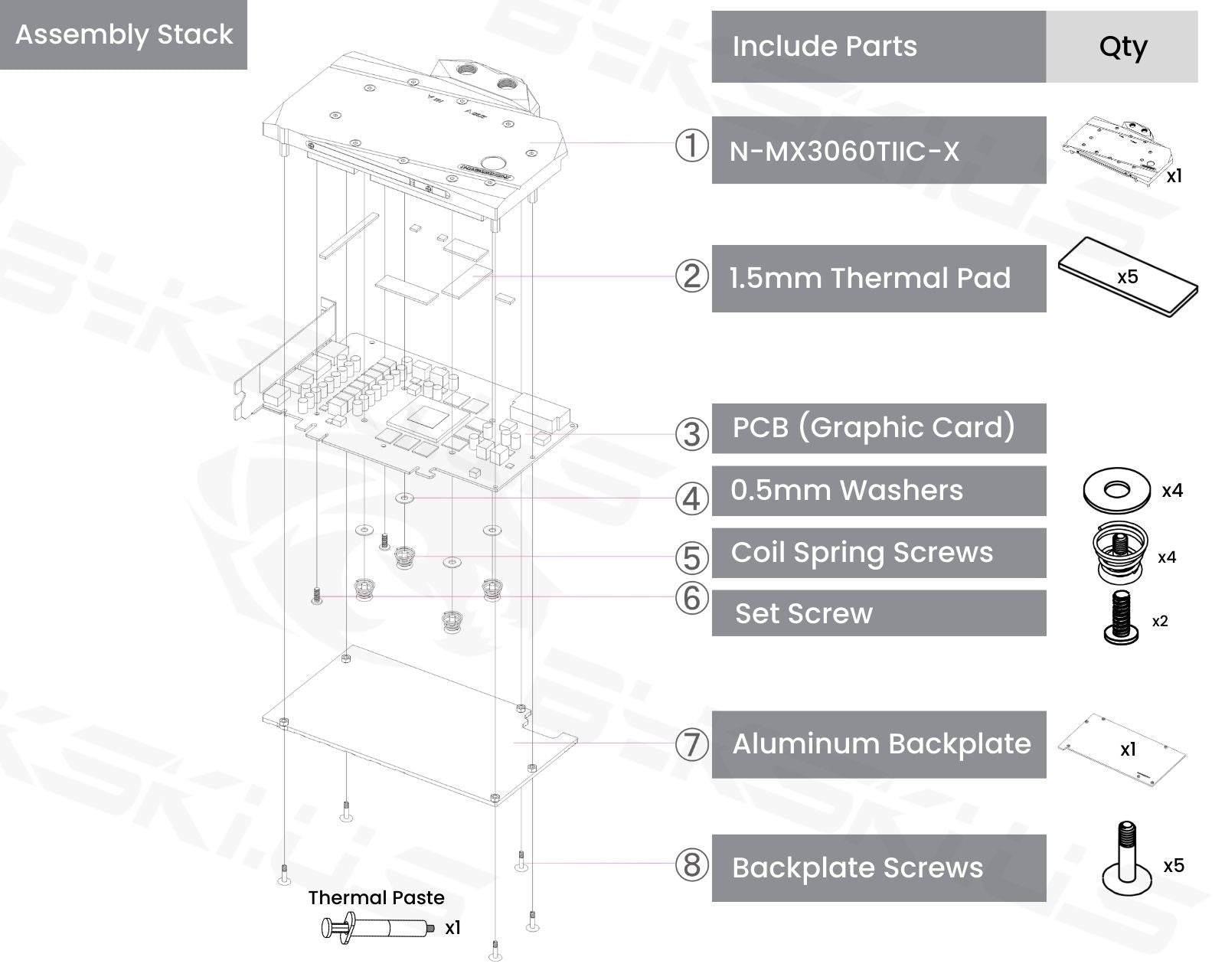 Assembly Stack

| Include Parts | Qty |
|---|---|
| ① N-MX3060TIIC-X | x1 |
| ② 1.5mm Thermal Pad | x5 |
| ③ PCB (Graphic Card) | |
| ④ 0.5mm Washers | x4 |
| ⑤ Coil Spring Screws | x4 |
| ⑥ Set Screw | x2 |
| ⑦ Aluminum Backplate | x1 |
| ⑧ Backplate Screws | x5 |

Thermal Paste
x1