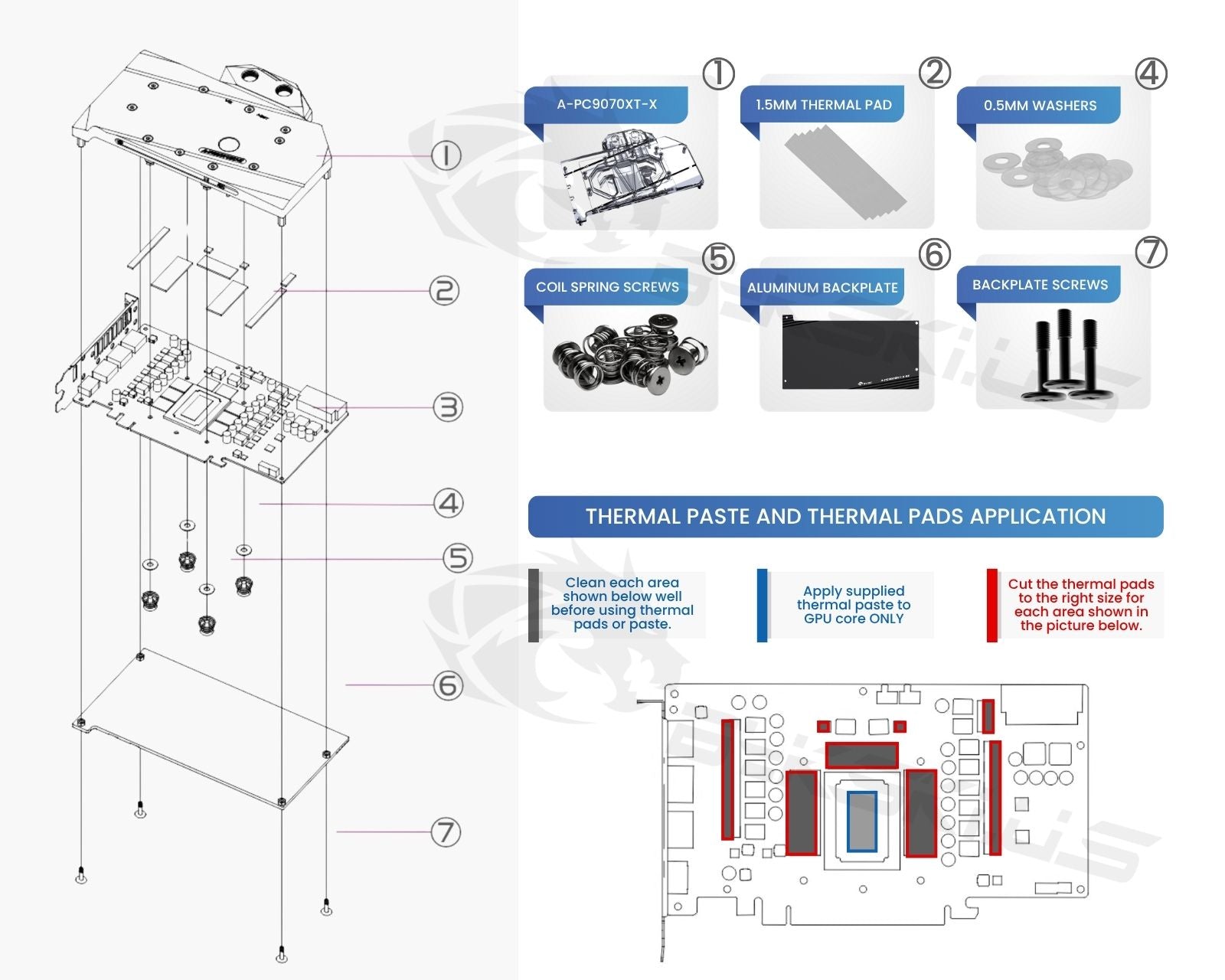 ①

②

③

④

⑤

⑥

⑦

① A-PC9070XT-X

② 1.5MM THERMAL PAD

④ 0.5MM WASHERS

⑤ COIL SPRING SCREWS

⑥ ALUMINUM BACKPLATE

⑦ BACKPLATE SCREWS

THERMAL PASTE AND THERMAL PADS APPLICATION

Clean each area shown below well before using thermal pads or paste.

Apply supplied thermal paste to GPU core ONLY

Cut the thermal pads to the right size for each area shown in the picture below.