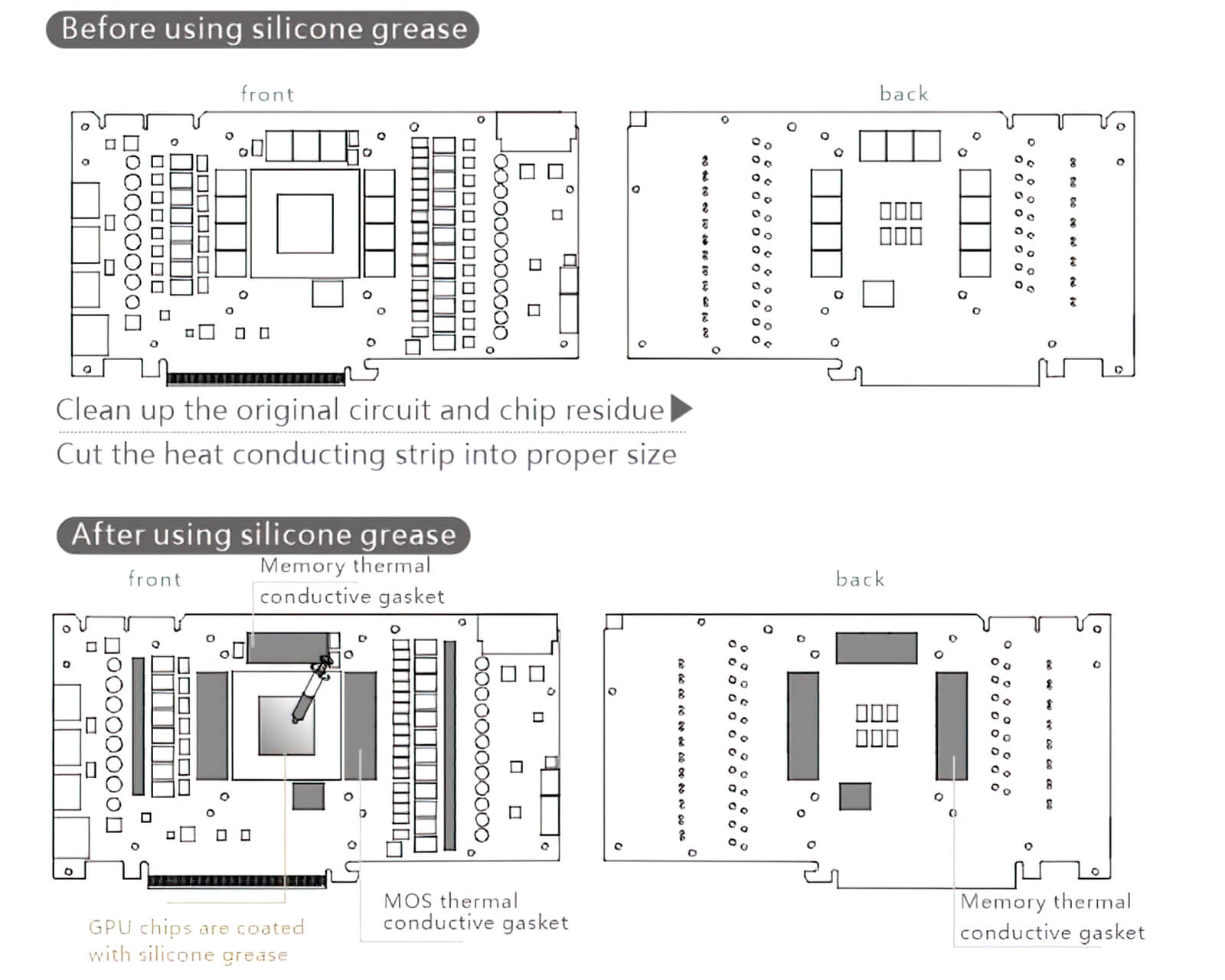 Before using silicone grease

front

back

Clean up the original circuit and chip residue

Cut the heat conducting strip into proper size

After using silicone grease

front

Memory thermal conductive gasket

back

GPU chips are coated with silicone grease

MOS thermal conductive gasket

Memory thermal conductive gasket