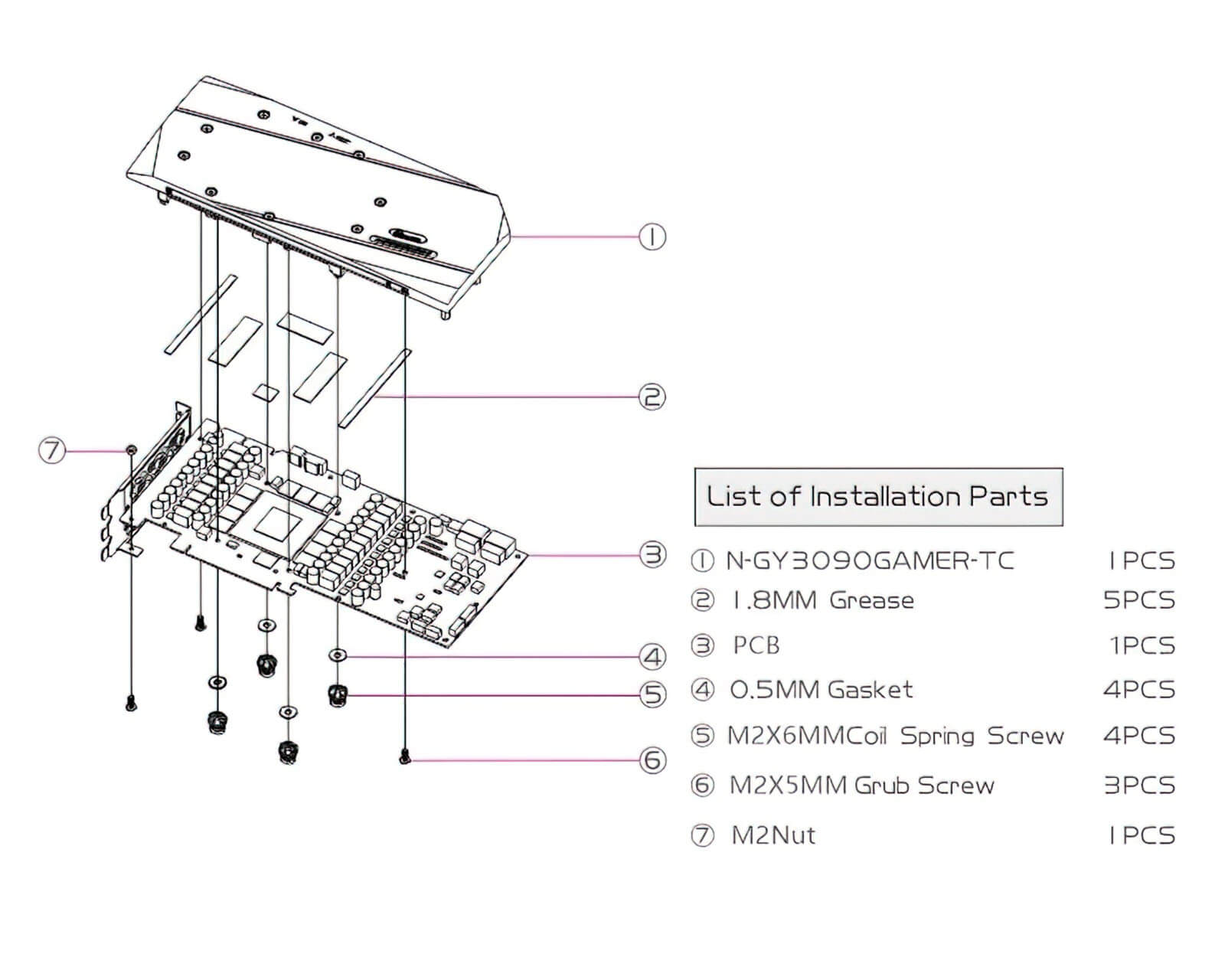 ①
②
⑦
③
④
⑤
⑥

List of Installation Parts

| | |
|---|---|
| ① N-GY3090GAMER-TC | 1PCS |
| ② 1.8MM Grease | 5PCS |
| ③ PCB | 1PCS |
| ④ 0.5MM Gasket | 4PCS |
| ⑤ M2X6MMCoil Spring Screw | 4PCS |
| ⑥ M2X5MM Grub Screw | 3PCS |
| ⑦ M2Nut | 1PCS |